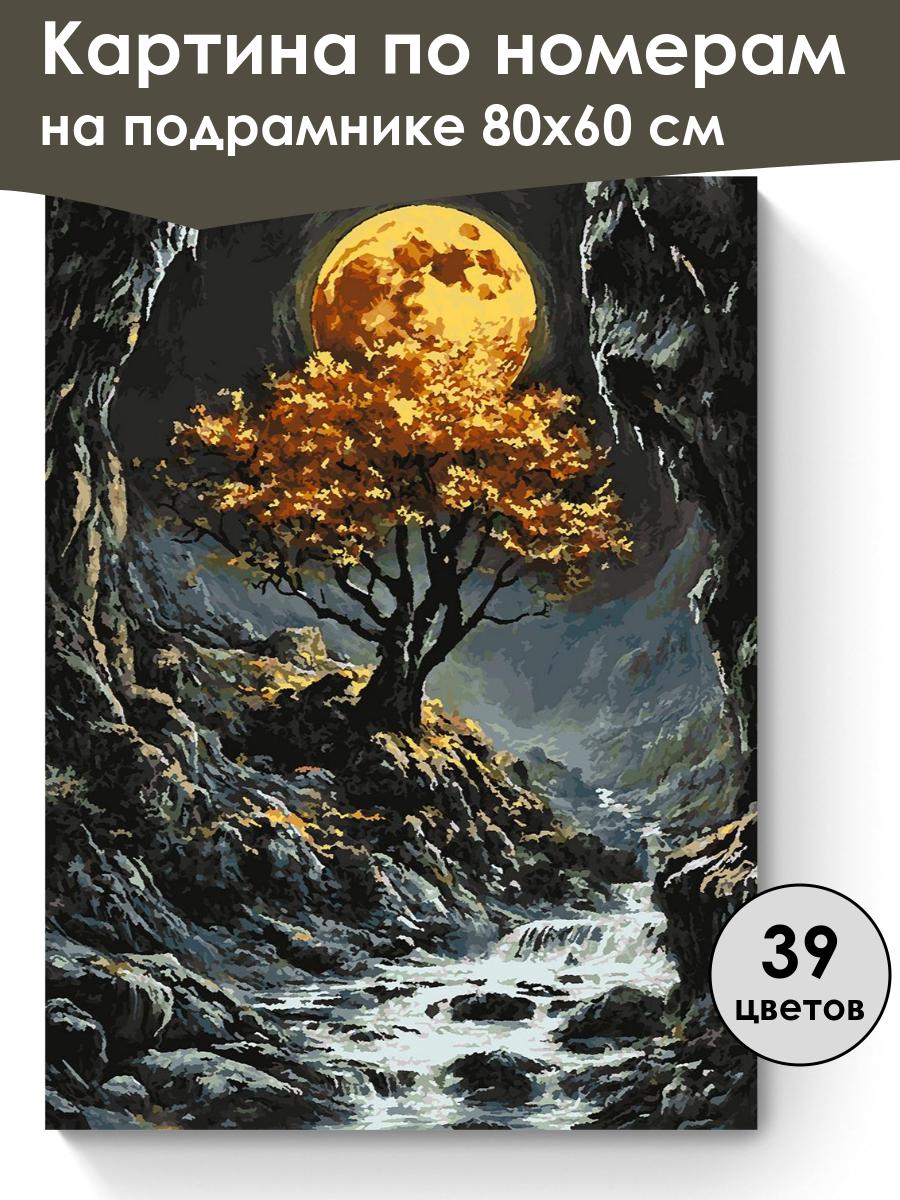 Картина по номерам
на подрамнике 80х60 см

39
цветов