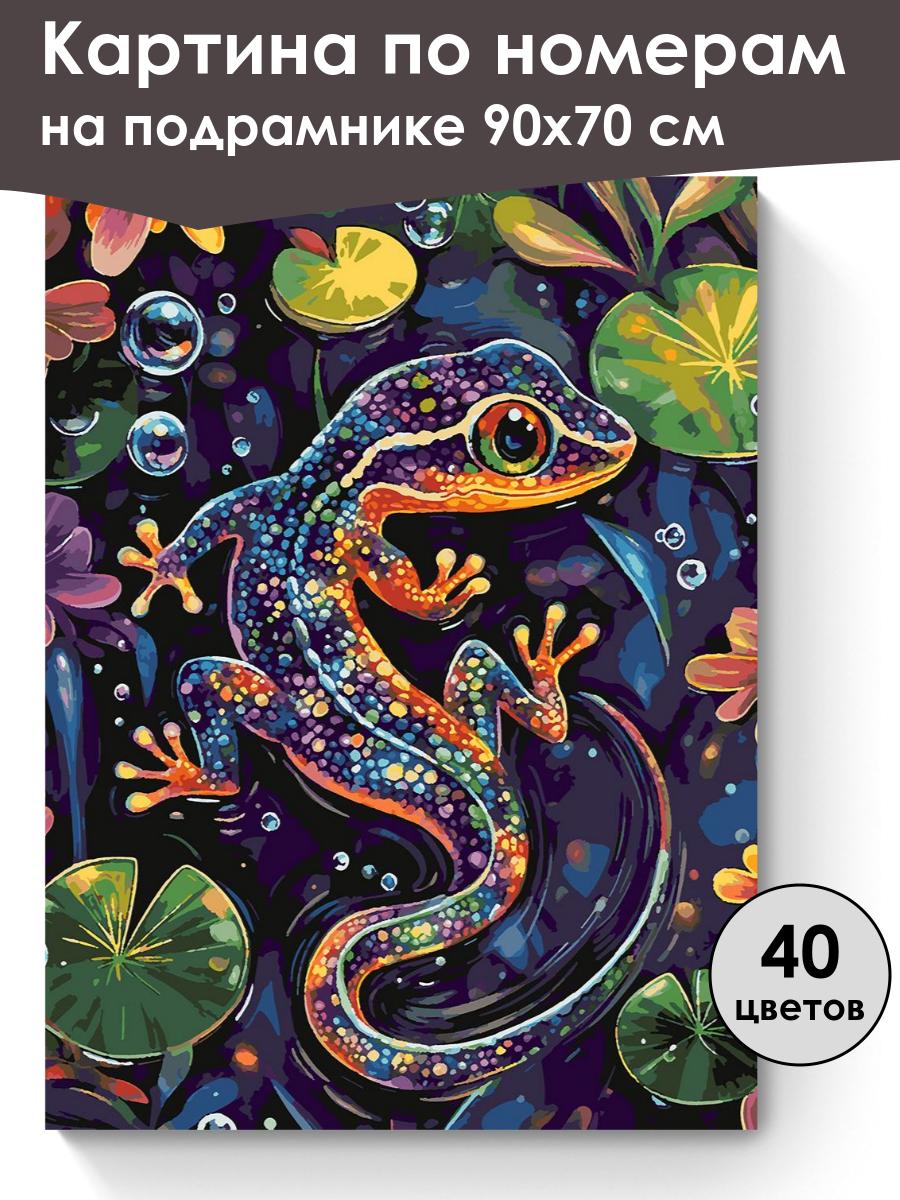 Картина по номерам на подрамнике 90х70 см

40 цветов