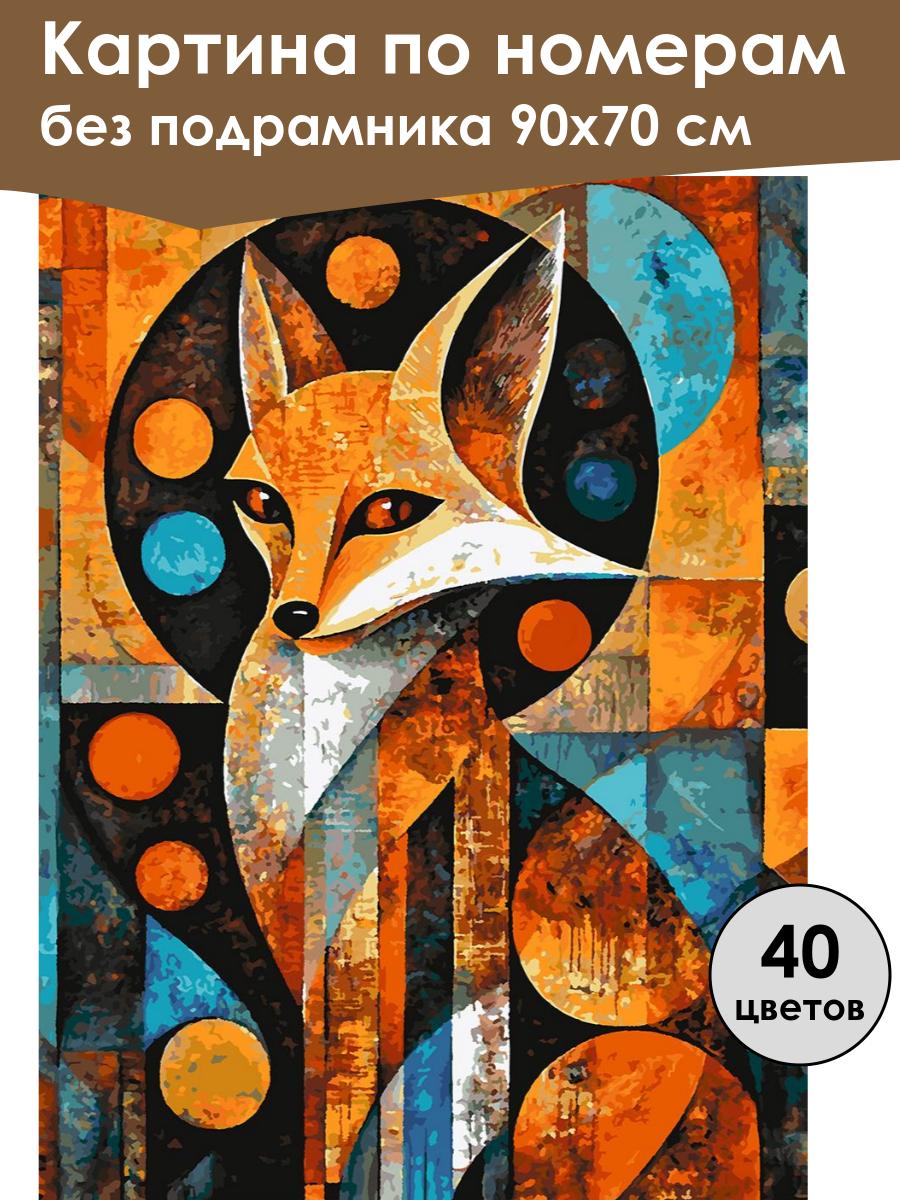 Картина по номерам
без подрамника 90х70 см

40
цветов