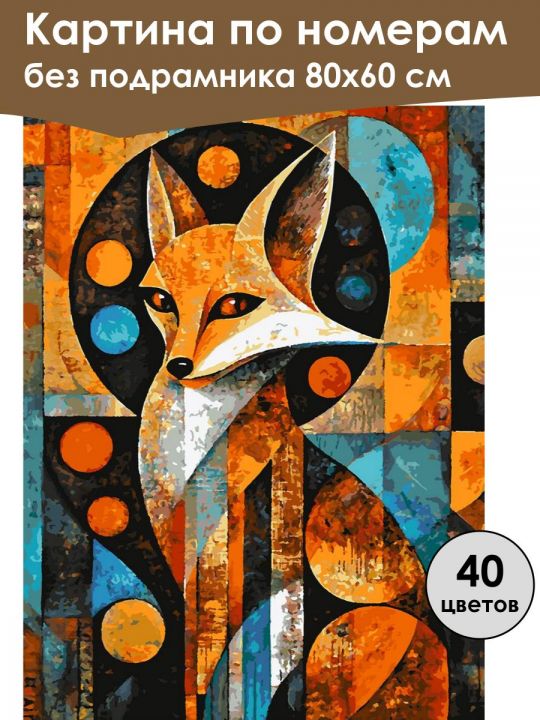 Картина по номерам
без подрамника 80х60 см

40
цветов