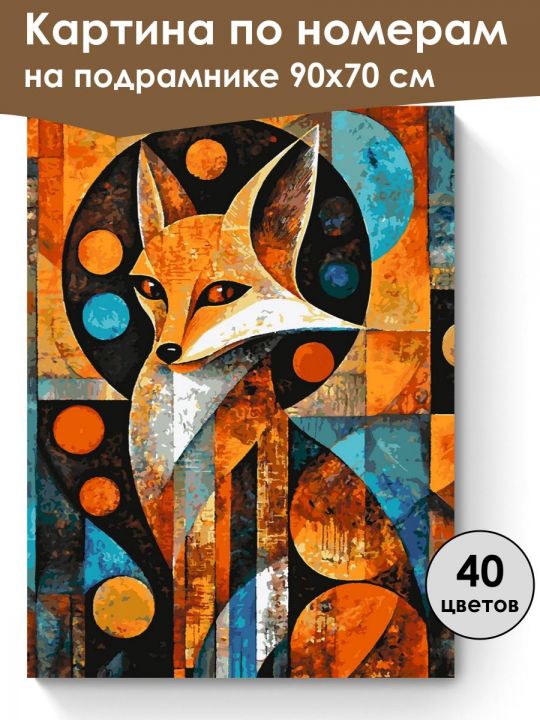 Картина по номерам
на подрамнике 90х70 см

40
цветов