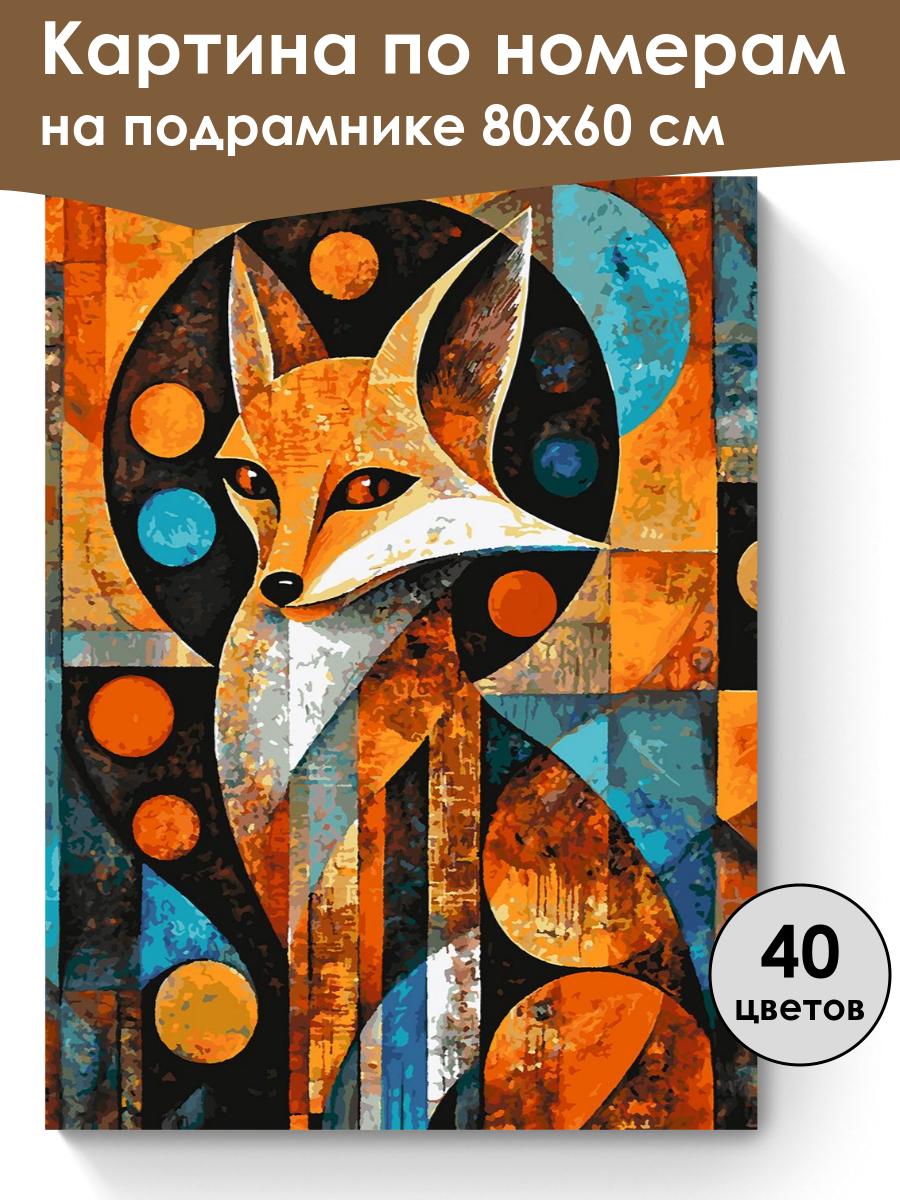 Картина по номерам
на подрамнике 80х60 см

40
цветов