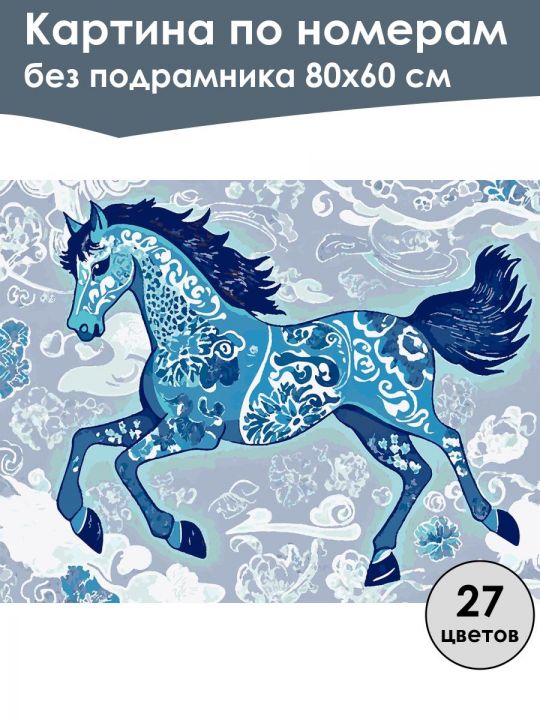 Картина по номерам
без подрамника 80х60 см

27
цветов