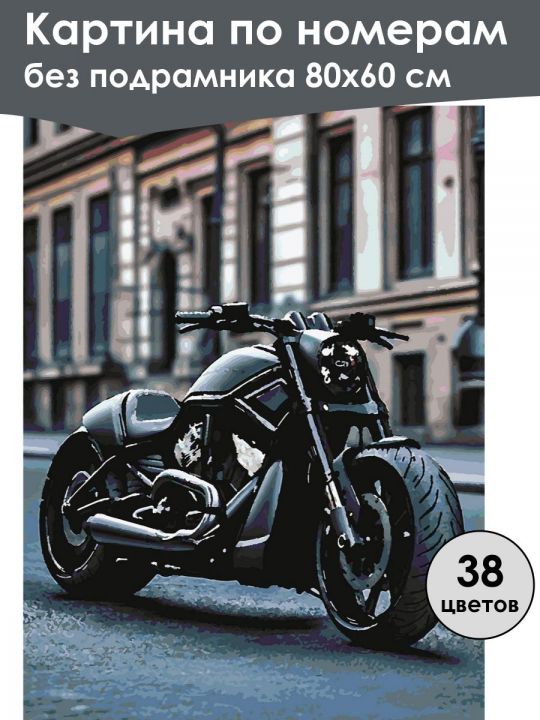 Картина по номерам
без подрамника 80х60 см

38
цветов