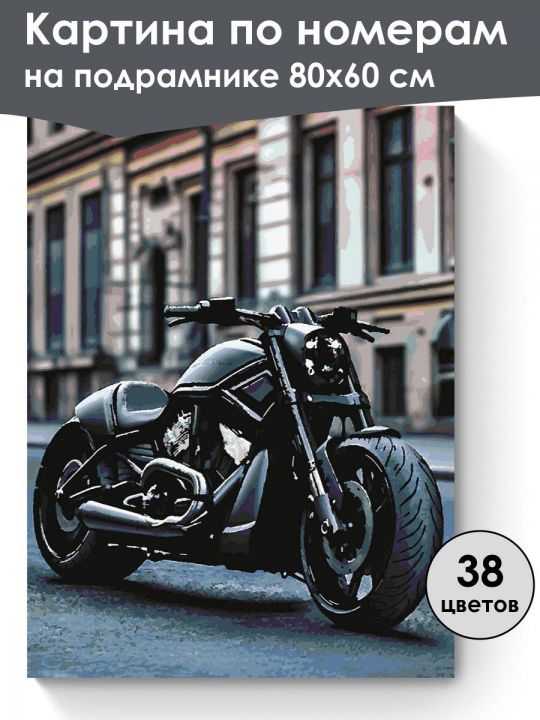 Картина по номерам
на подрамнике 80х60 см

38
цветов