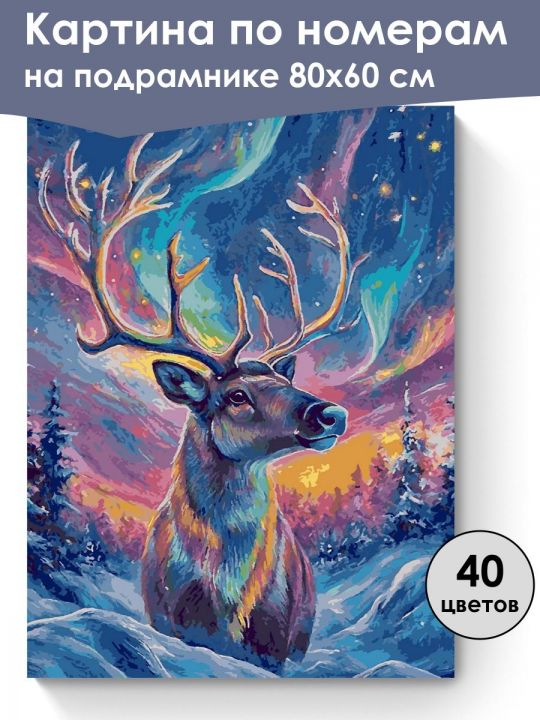 Картина по номерам
на подрамнике 80х60 см

40
цветов