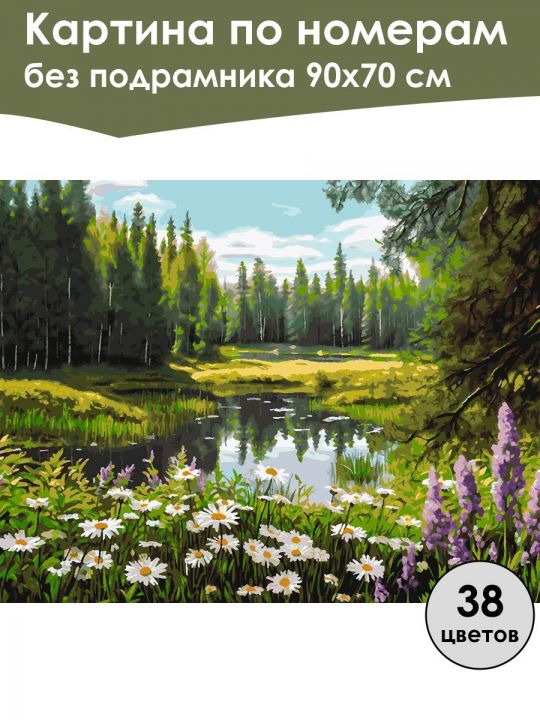 Картина по номерам
без подрамника 90x70 см

38
цветов