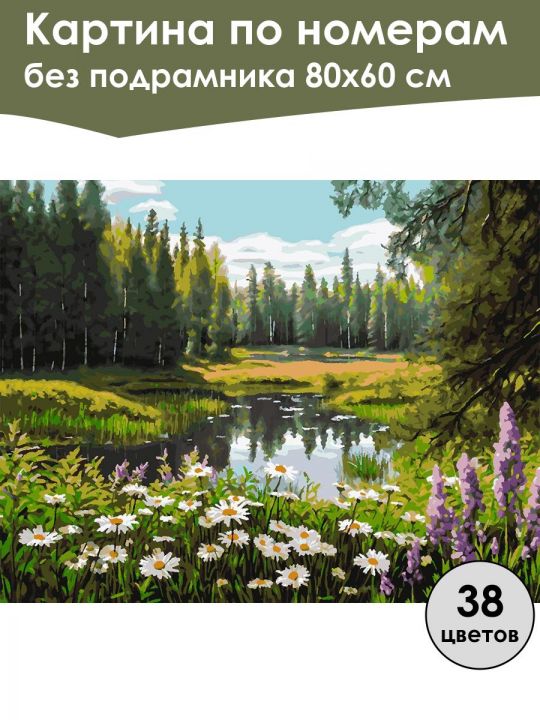 Картина по номерам
без подрамника 80х60 см

38
цветов