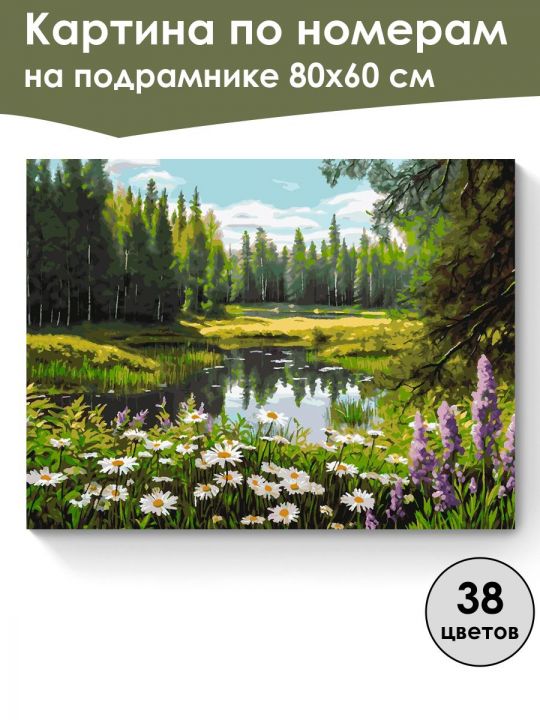 Картина по номерам
на подрамнике 80х60 см

38
цветов