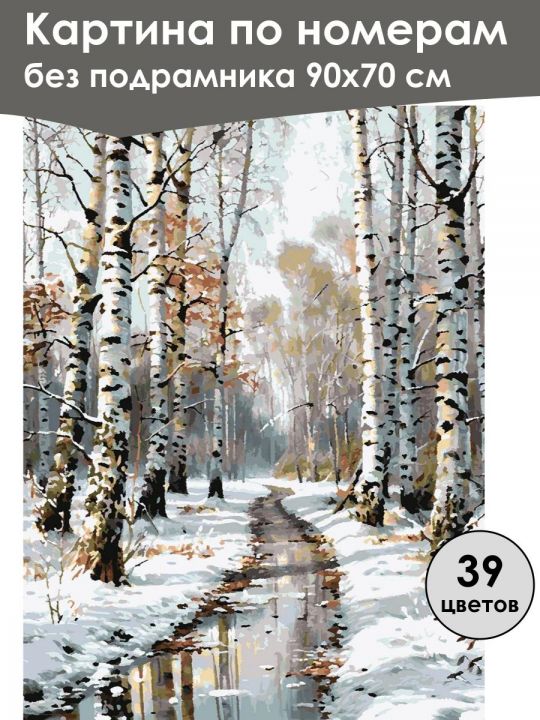 Картина по номерам
без подрамника 90х70 см

39
цветов