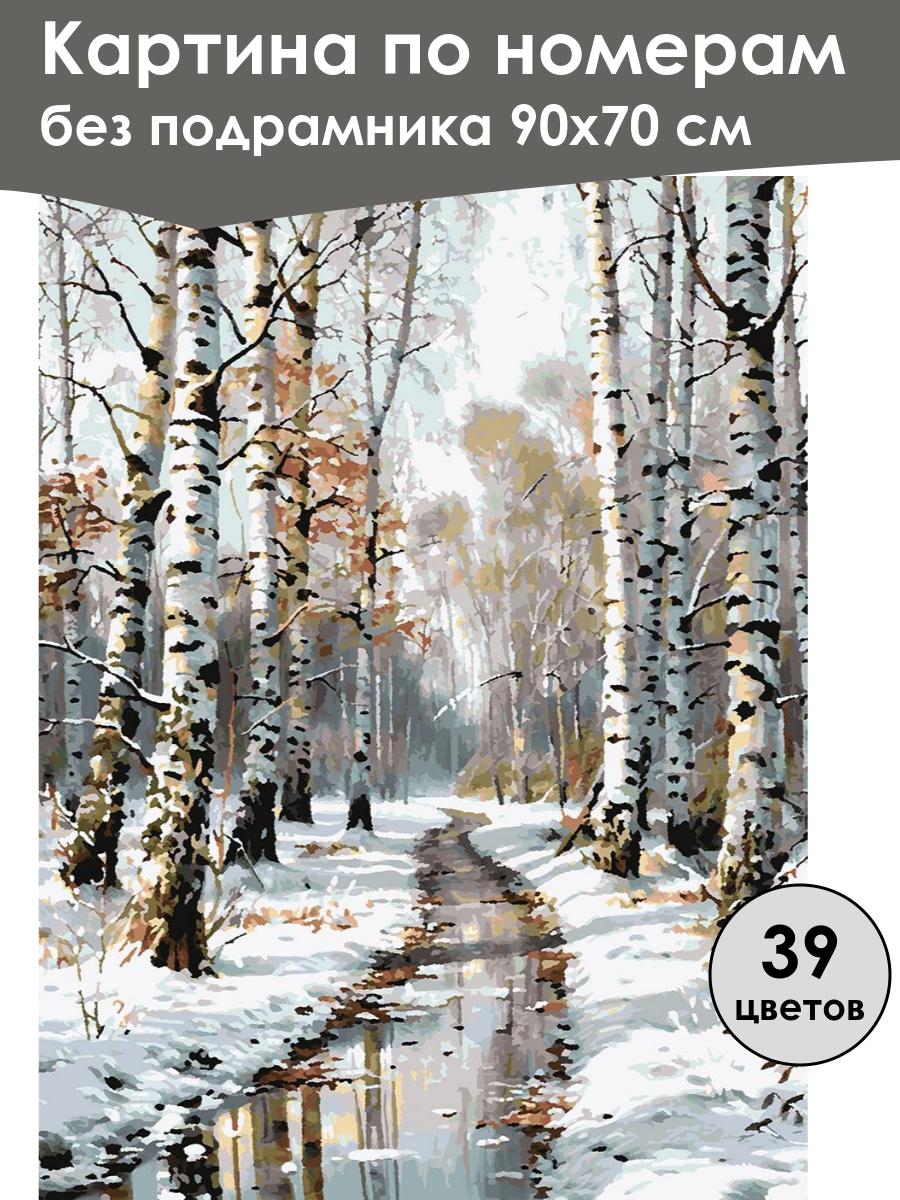 Картина по номерам
без подрамника 90х70 см

39
цветов