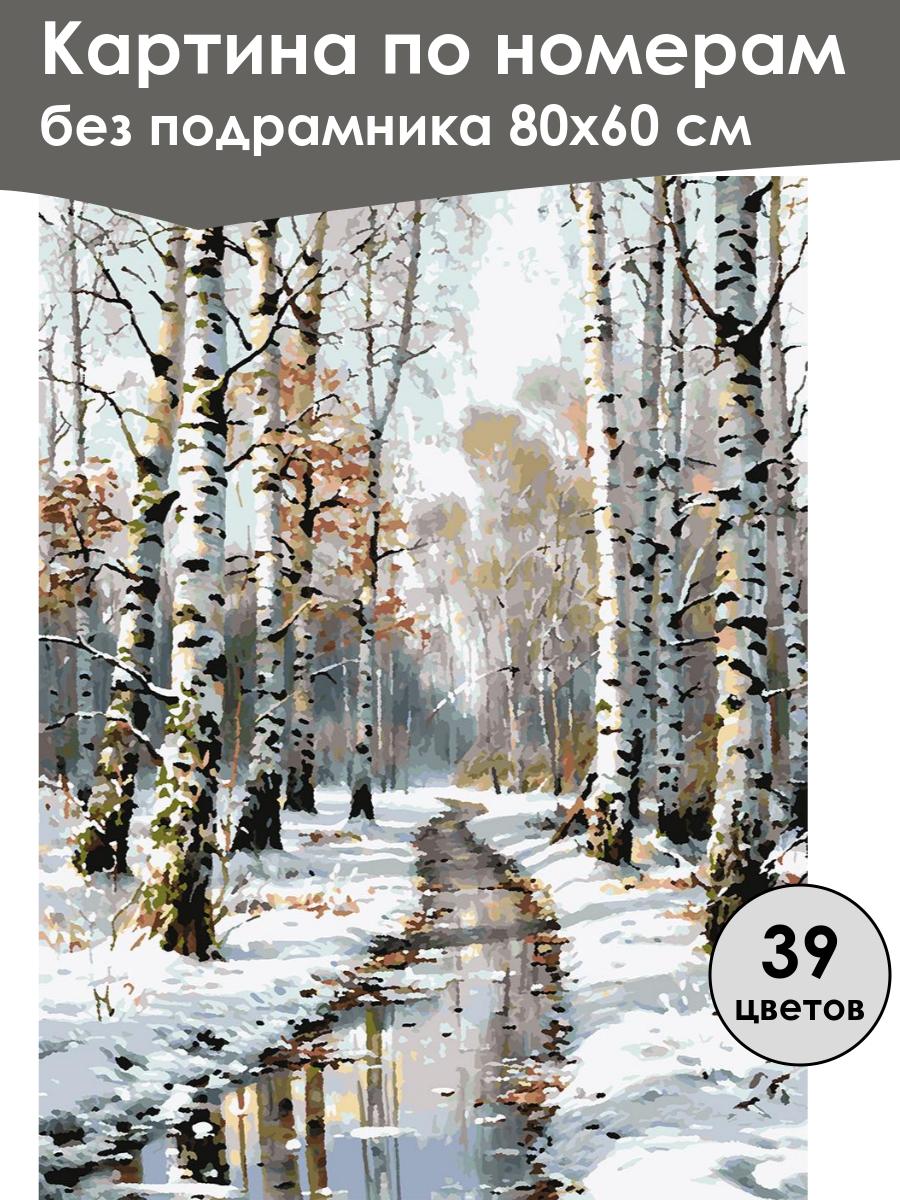 Картина по номерам
без подрамника 80х60 см

39
цветов