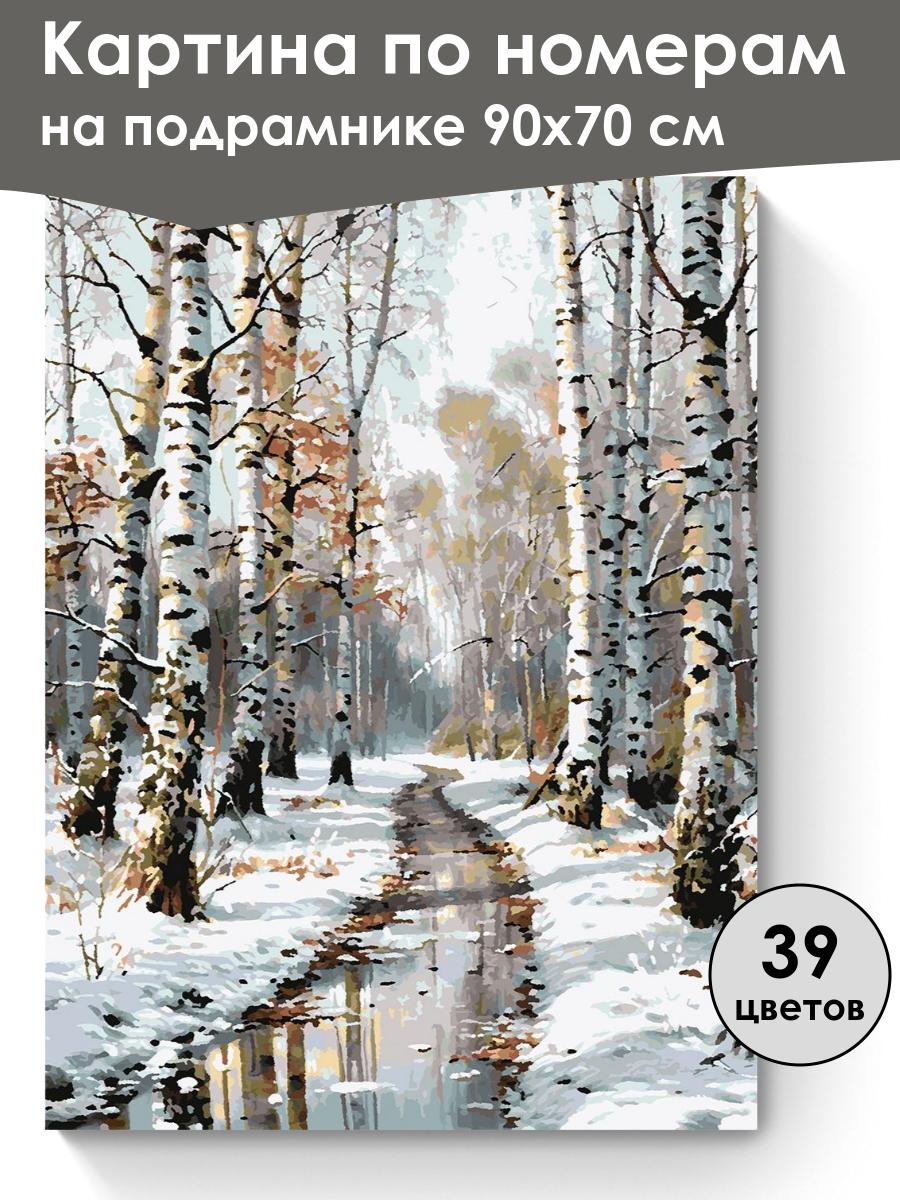 Картина по номерам
на подрамнике 90х70 см

39
цветов