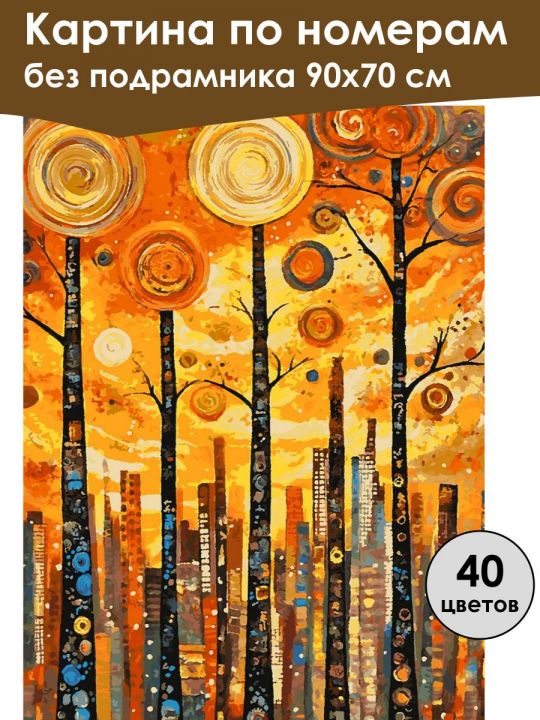 Картина по номерам
без подрамника 90х70 см

40
цветов