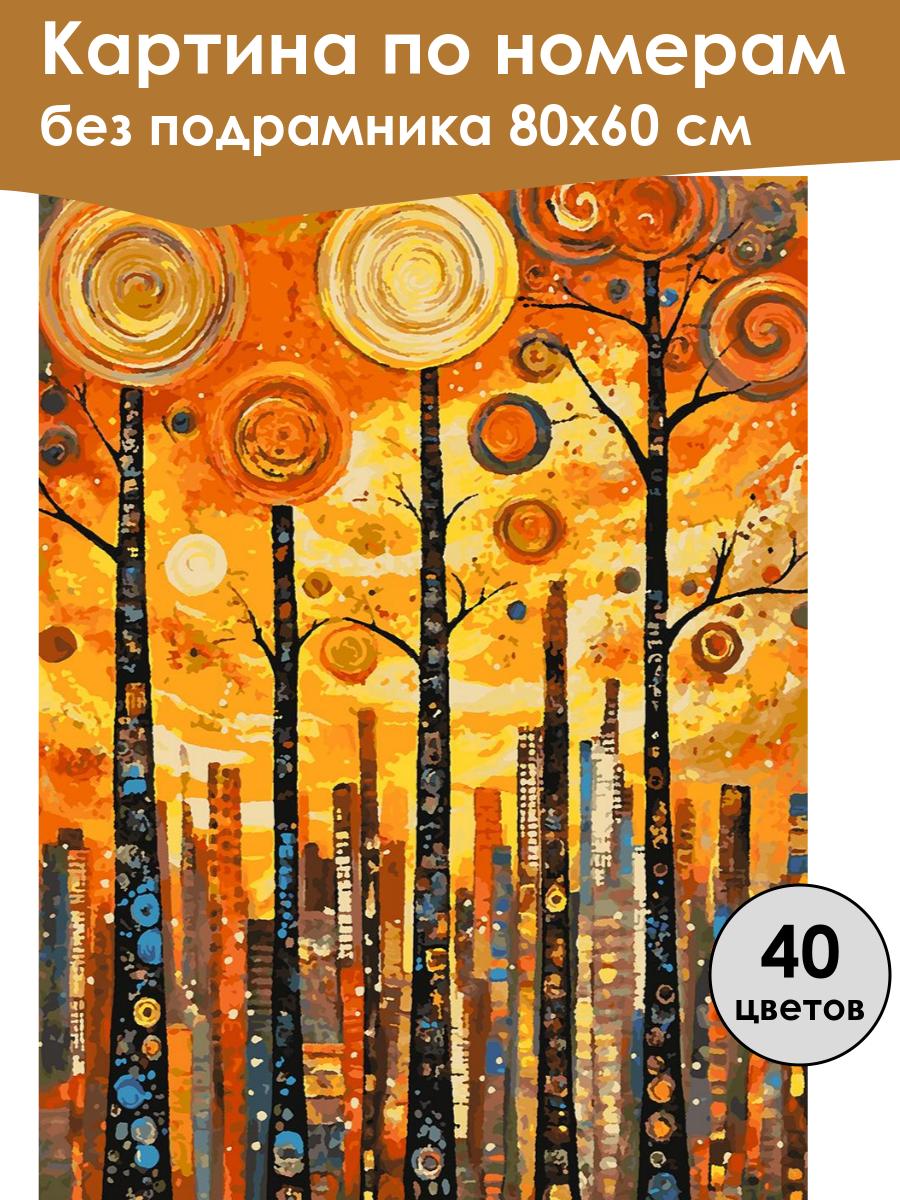 Картина по номерам
без подрамника 80х60 см

40
цветов