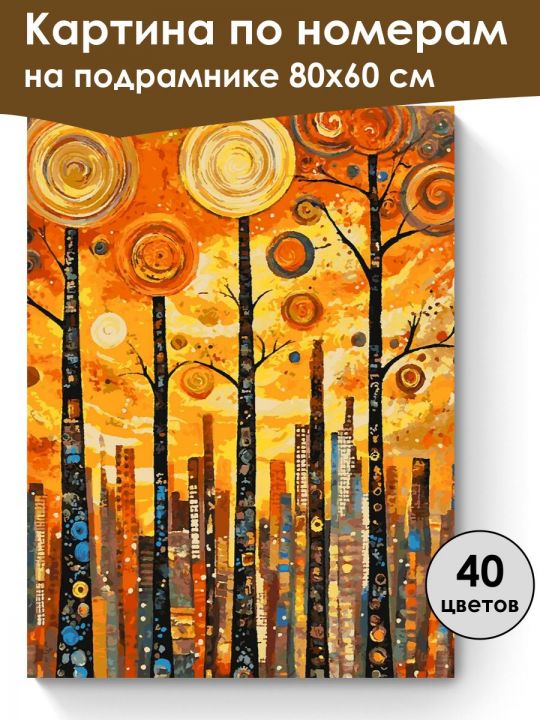 Картина по номерам на подрамнике 80х60 см

40 цветов