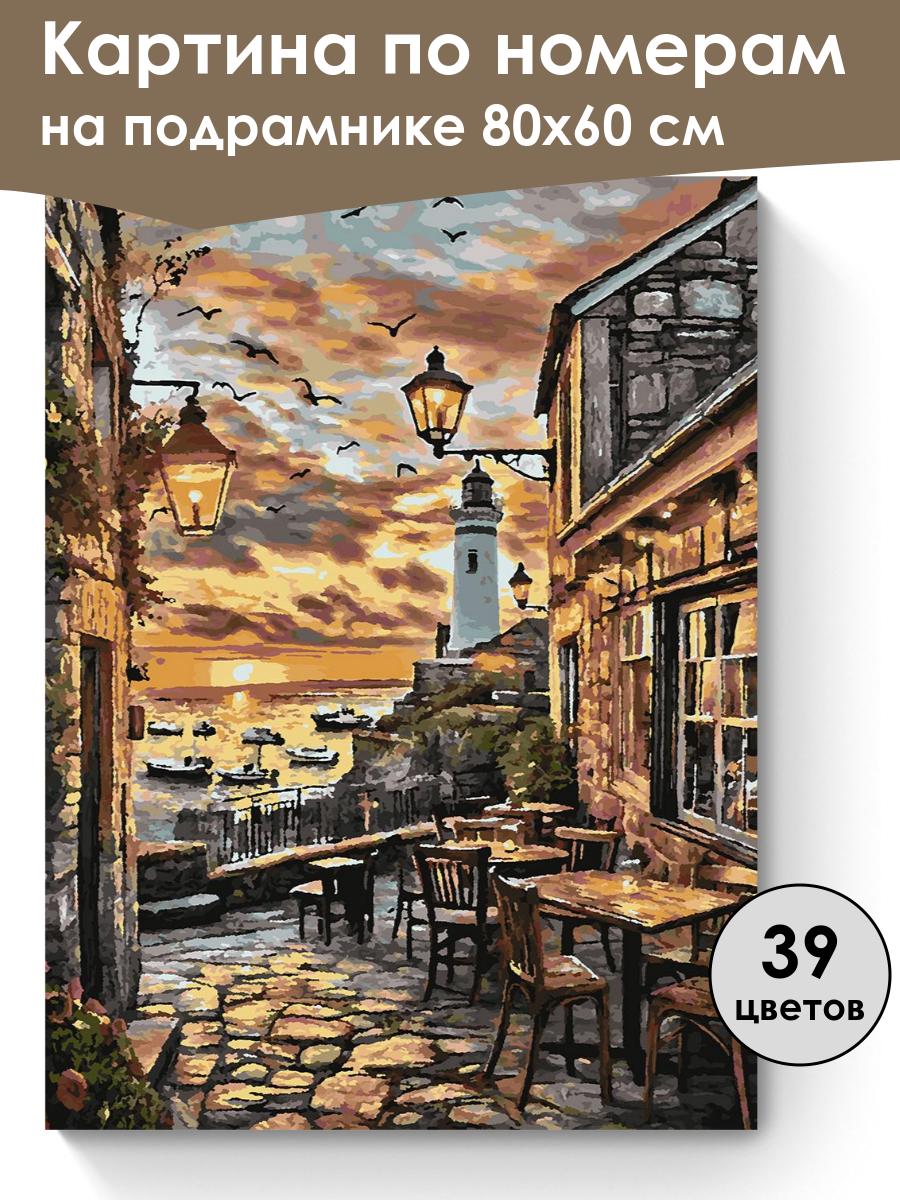 Картина по номерам
на подрамнике 80х60 см

39
цветов