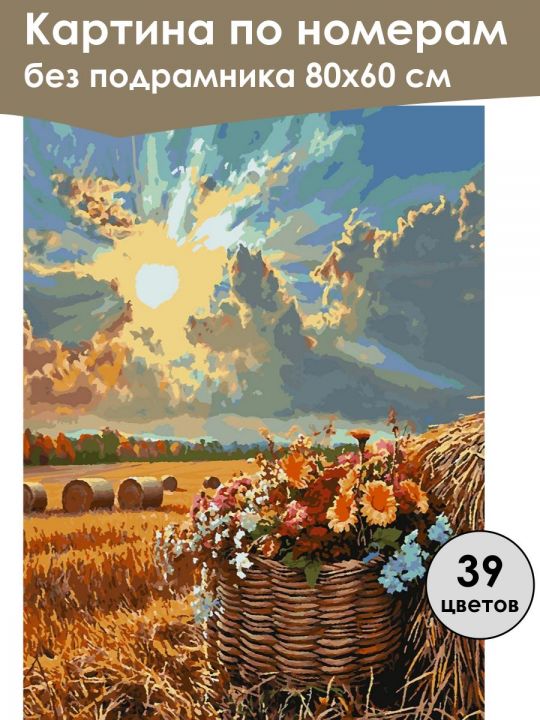 Картина по номерам
без подрамника 80х60 см

39
цветов