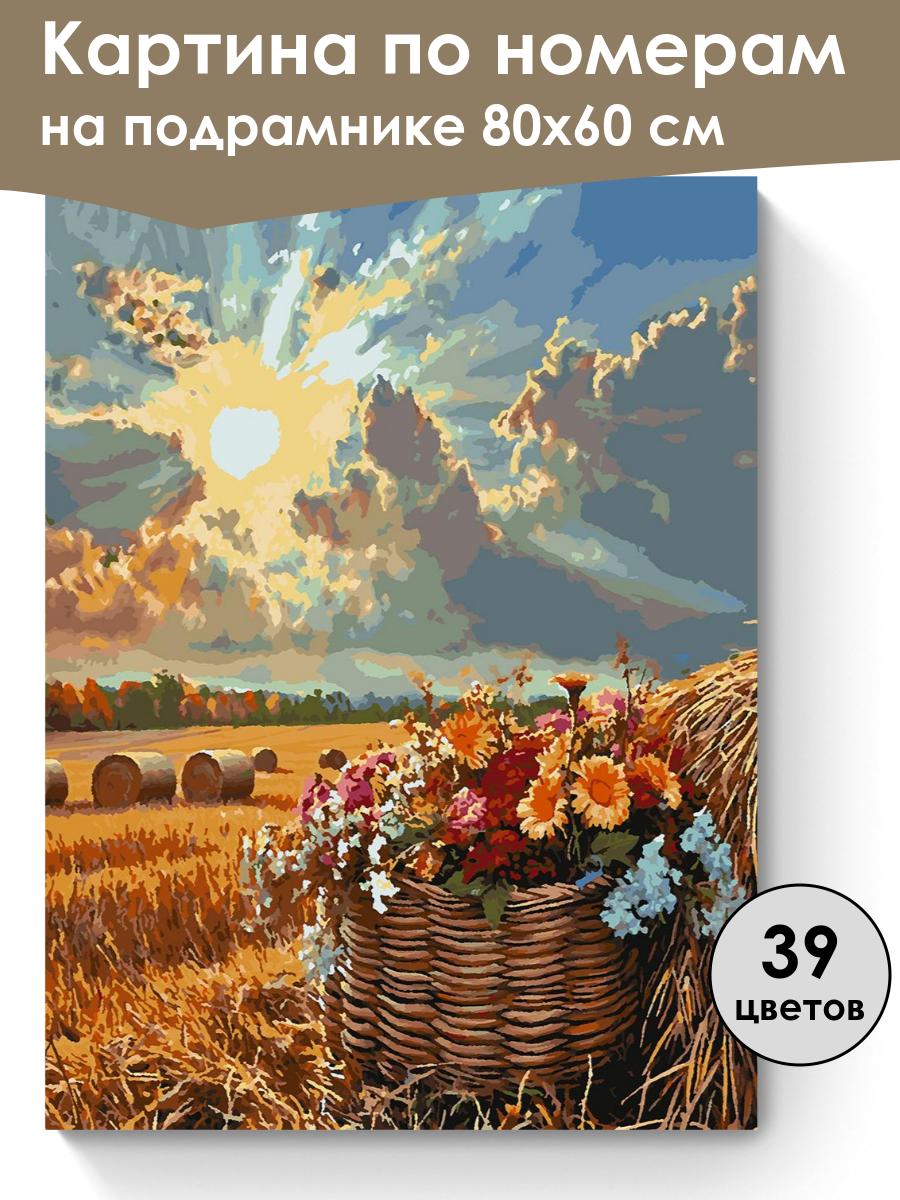 Картина по номерам
на подрамнике 80х60 см

39
цветов