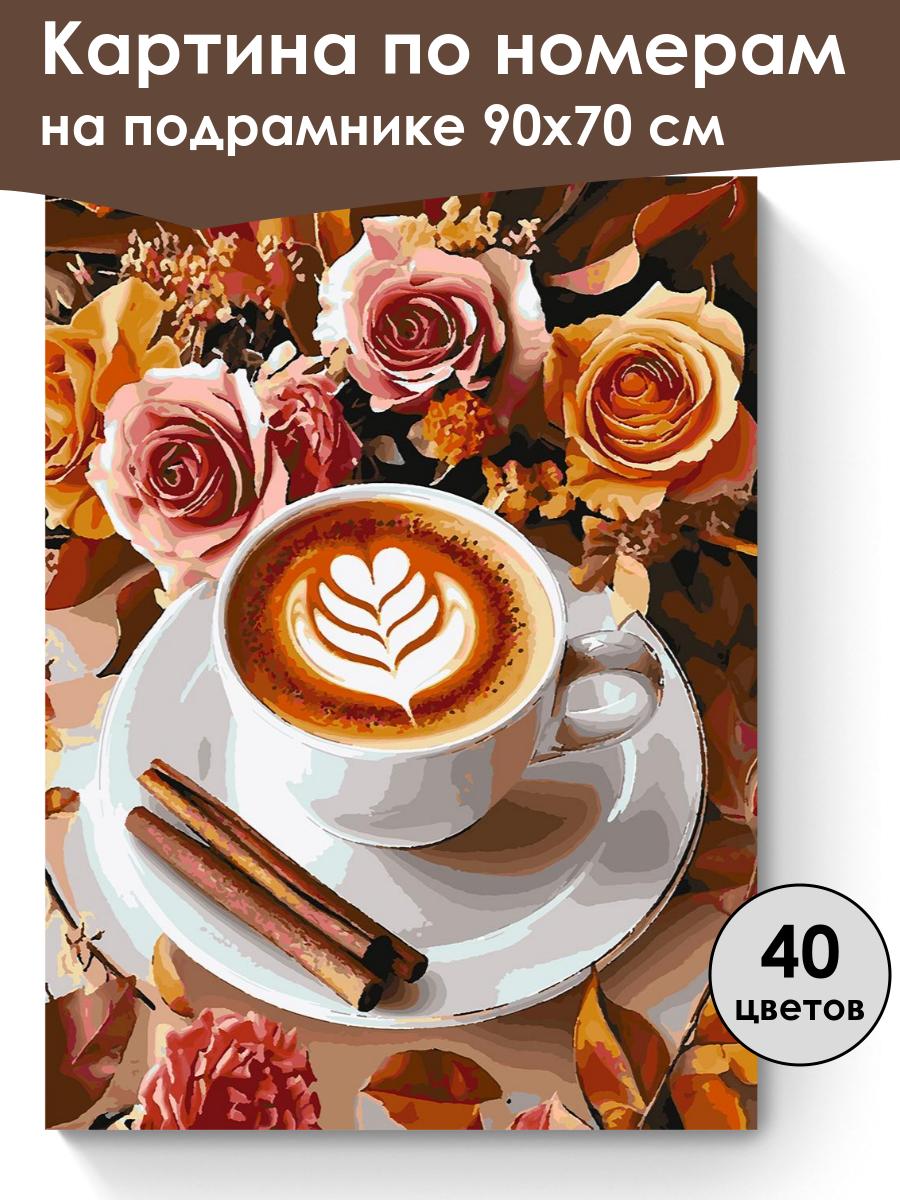 Картина по номерам на подрамнике 90х70 см

40 цветов