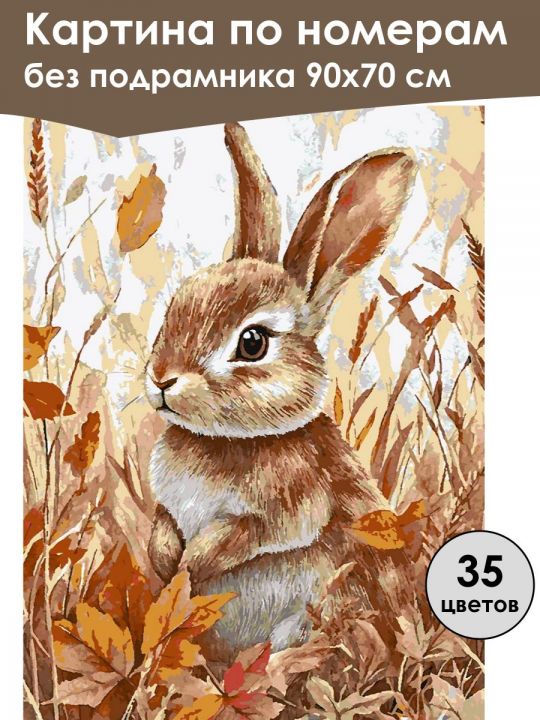 Картина по номерам
без подрамника 90х70 см

35
цветов