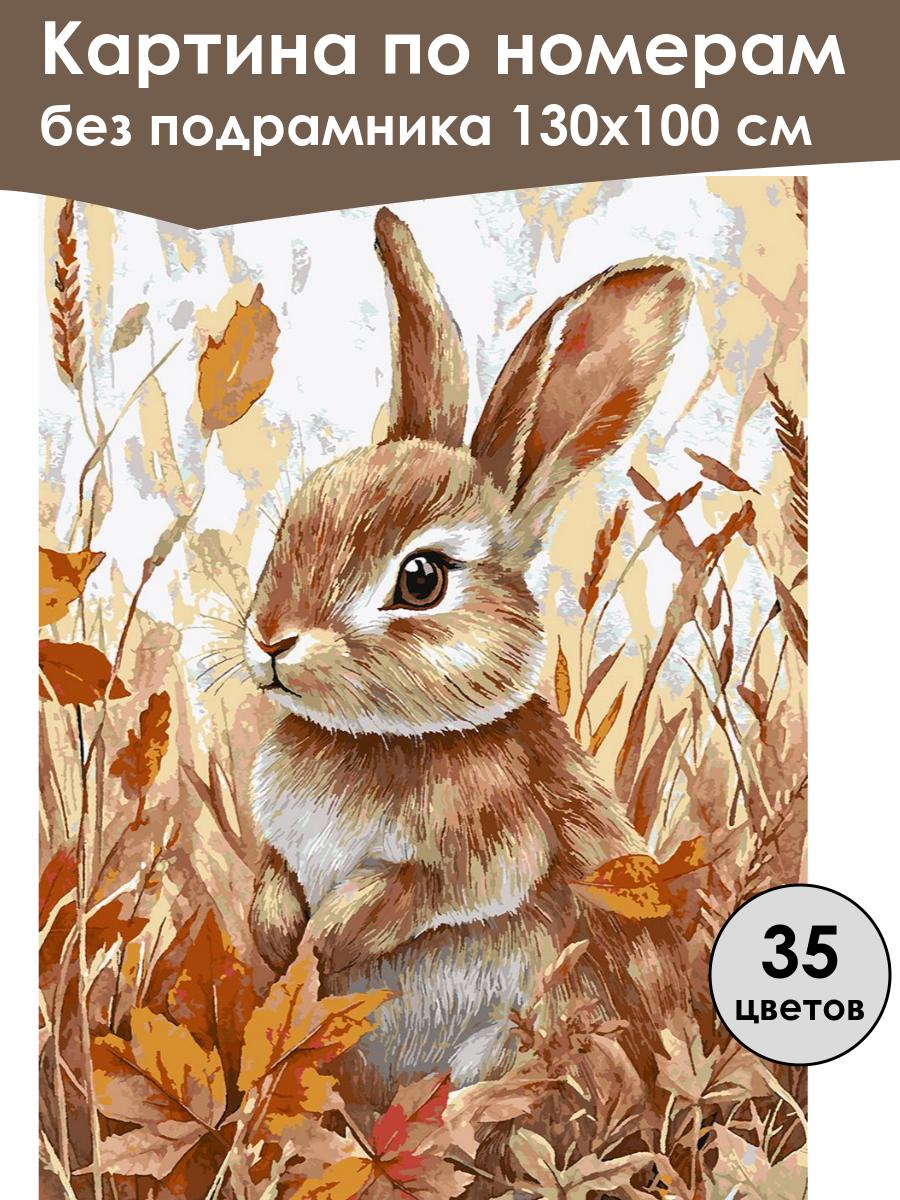 Картина по номерам без подрамника 130х100 см

35 цветов