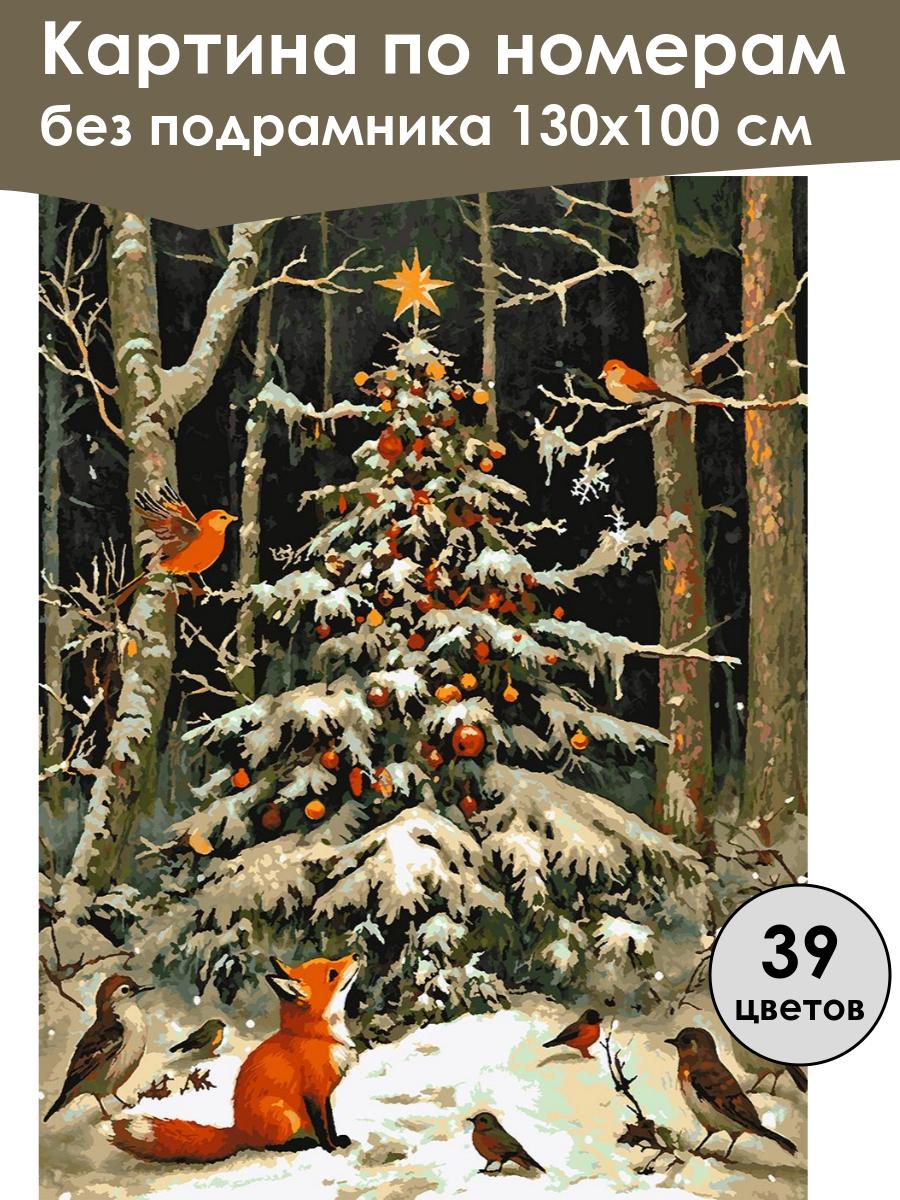 Картина по номерам
без подрамника 130х100 см

39
цветов