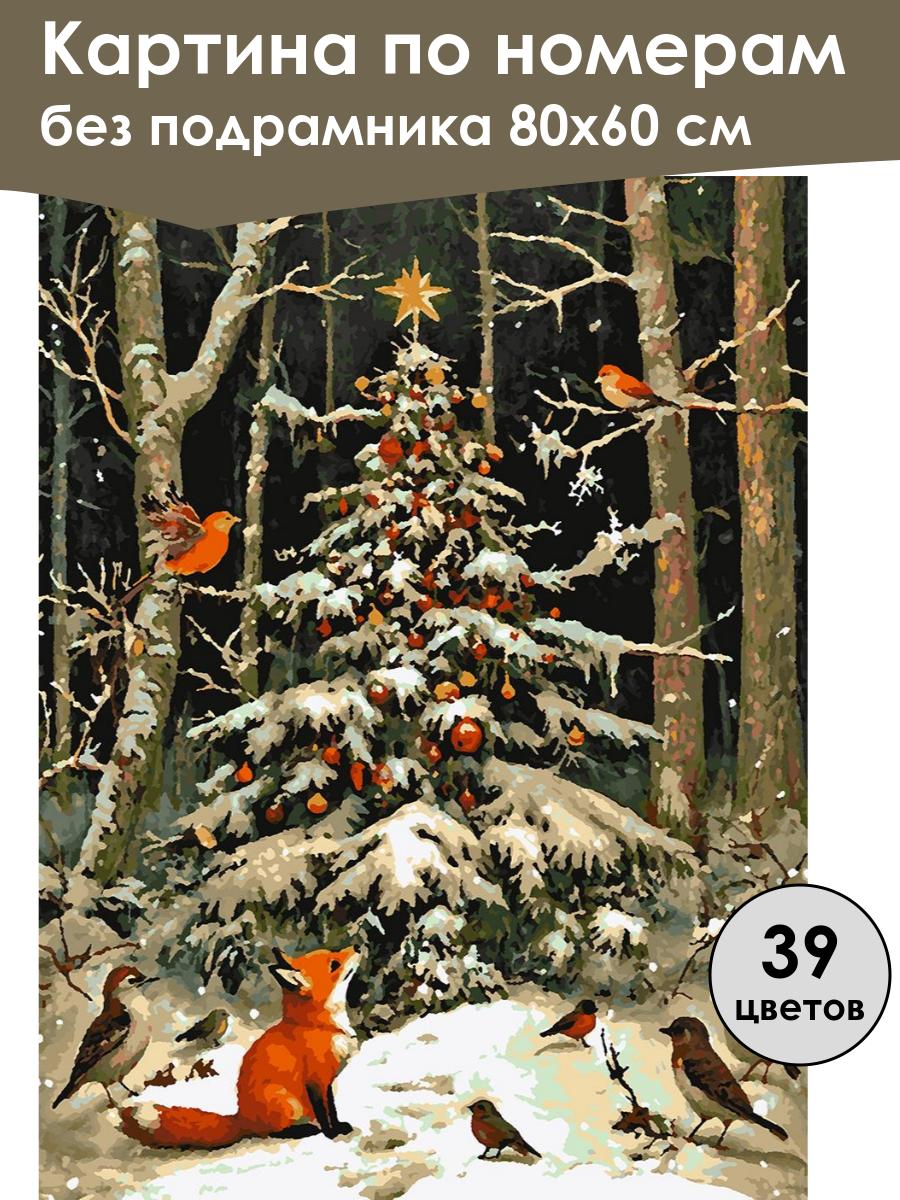 Картина по номерам
без подрамника 80х60 см

39
цветов