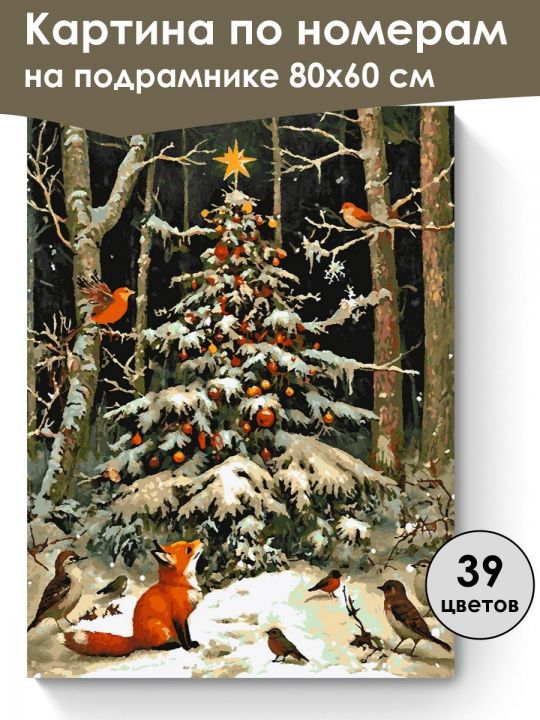 Картина по номерам
на подрамнике 80х60 см

39
цветов