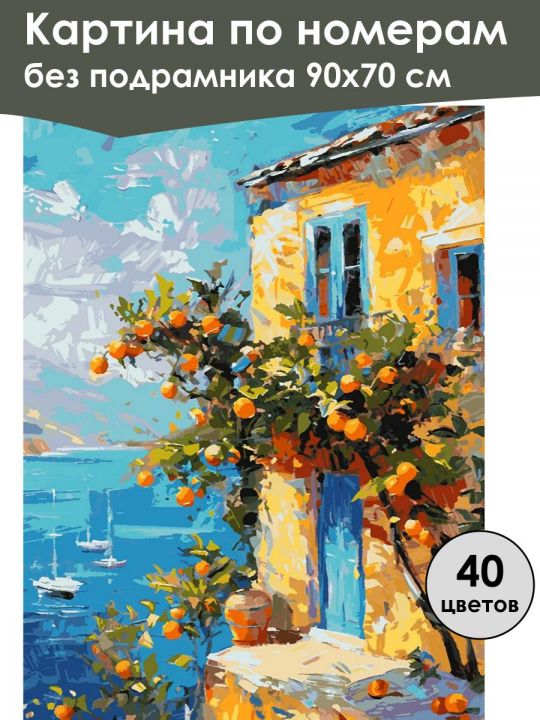 Картина по номерам
без подрамника 90х70 см

40
цветов