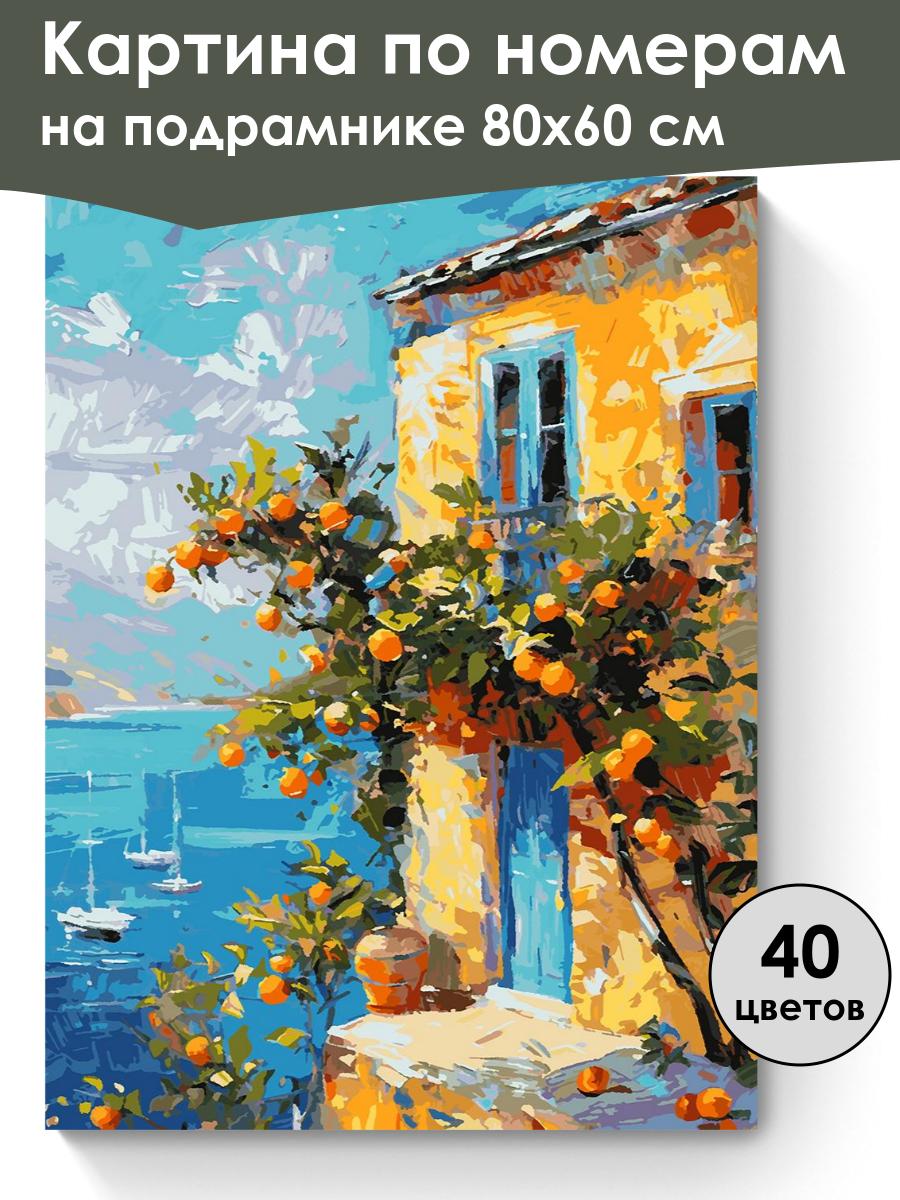 Картина по номерам на подрамнике 80х60 см

40 цветов