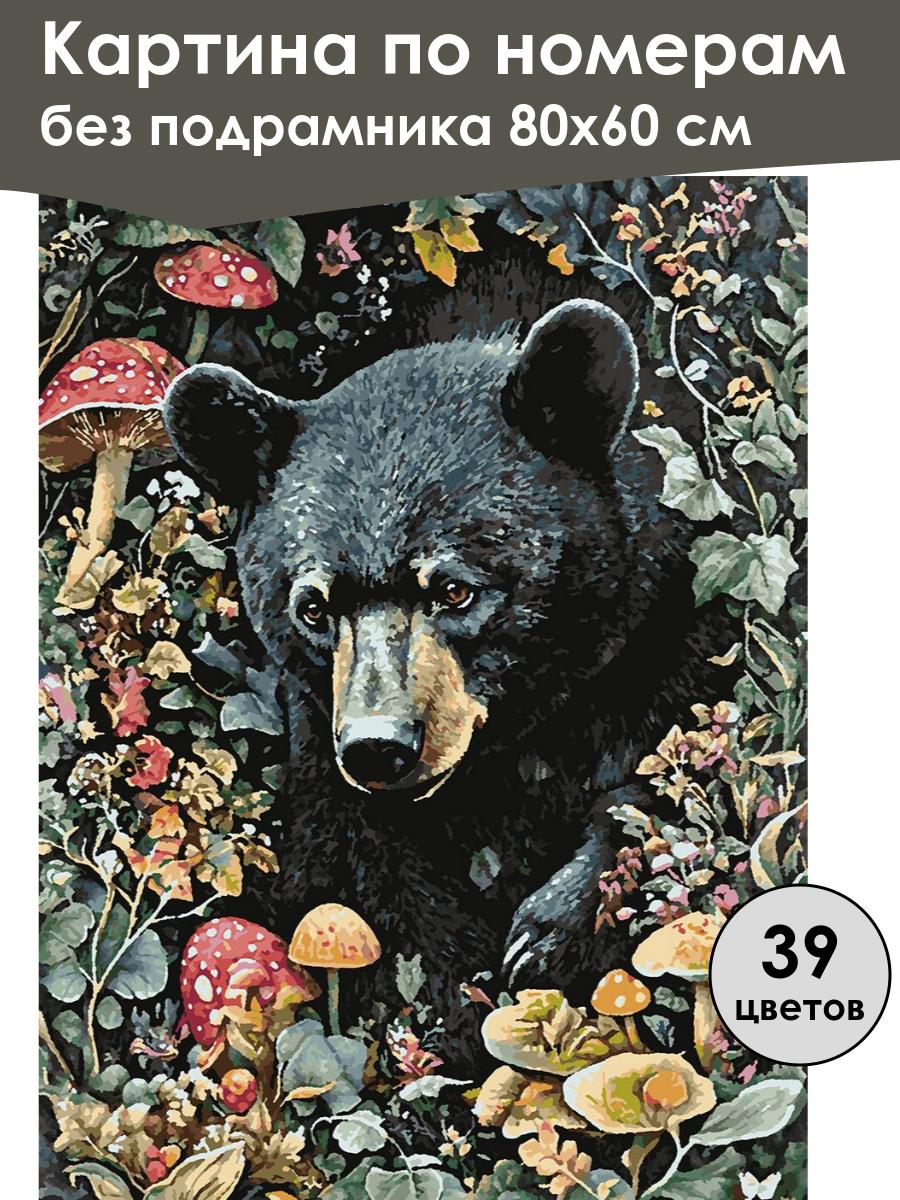 Картина по номерам
без подрамника 80х60 см

39
цветов