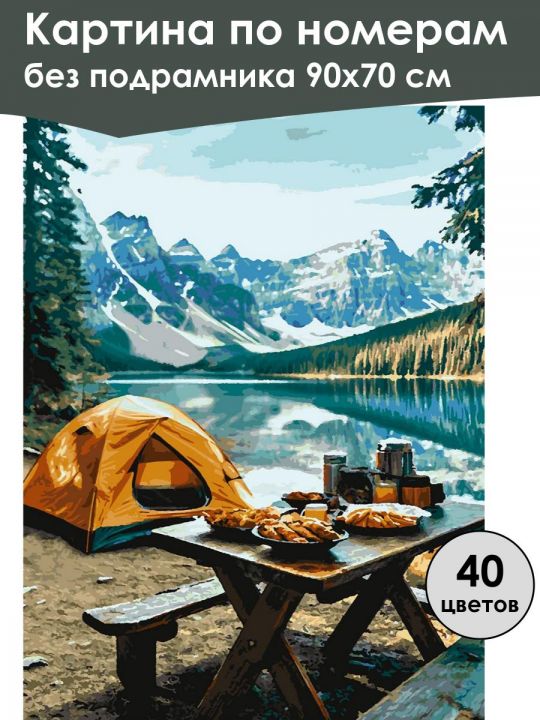 Картина по номерам
без подрамника 90х70 см

40
цветов