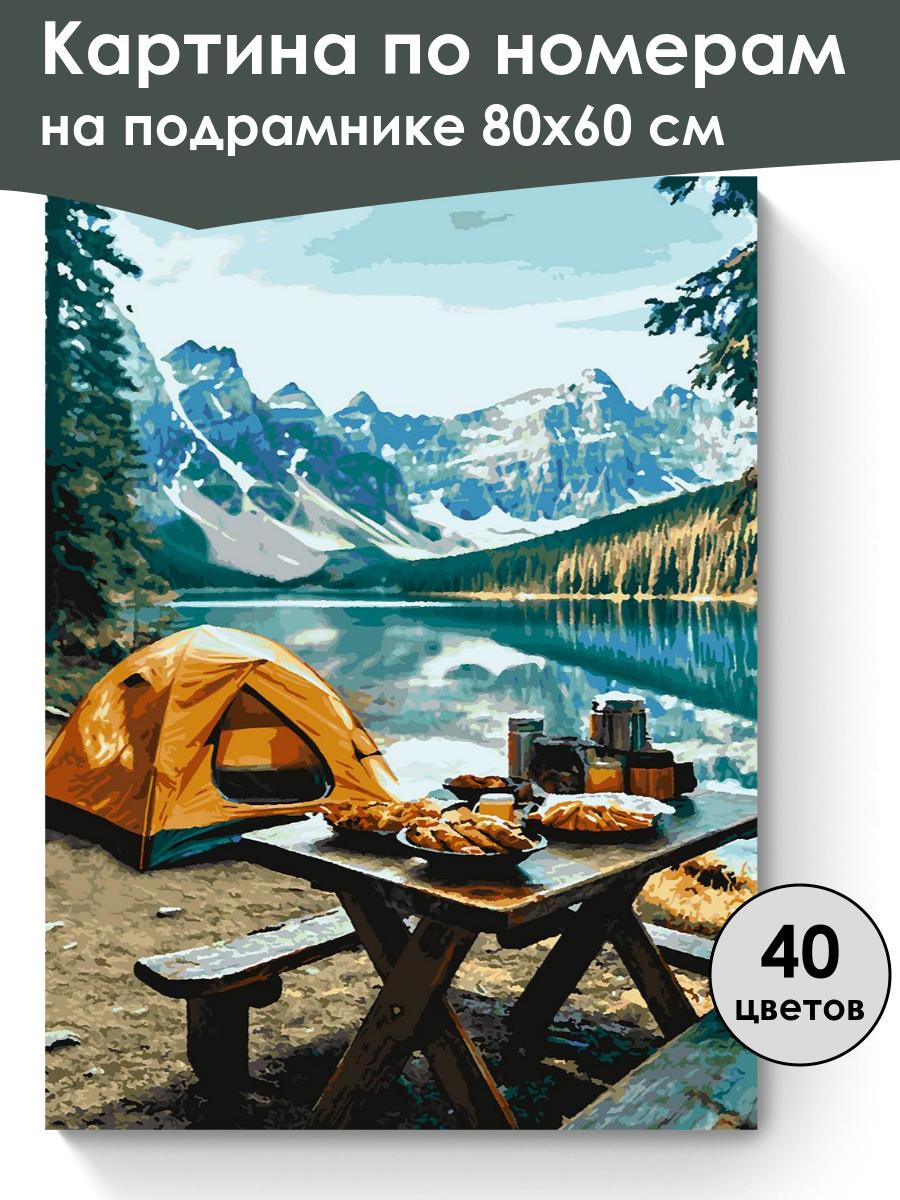 Картина по номерам
на подрамнике 80х60 см

40
цветов