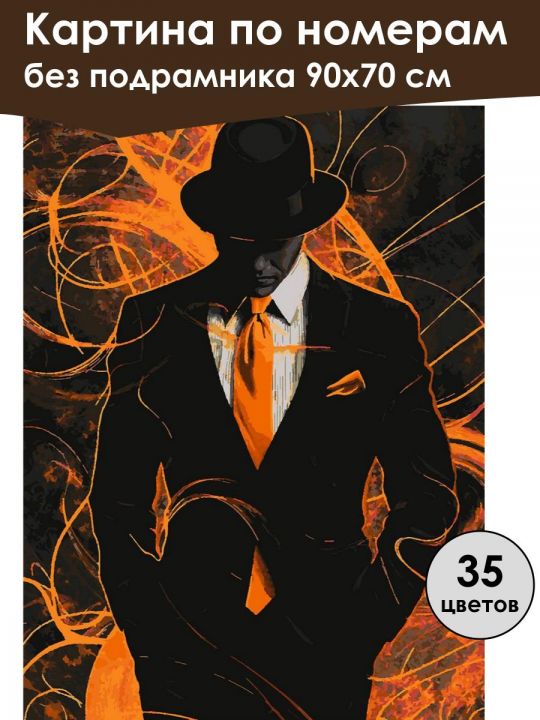 Картина по номерам
без подрамника 90x70 см

35
цветов