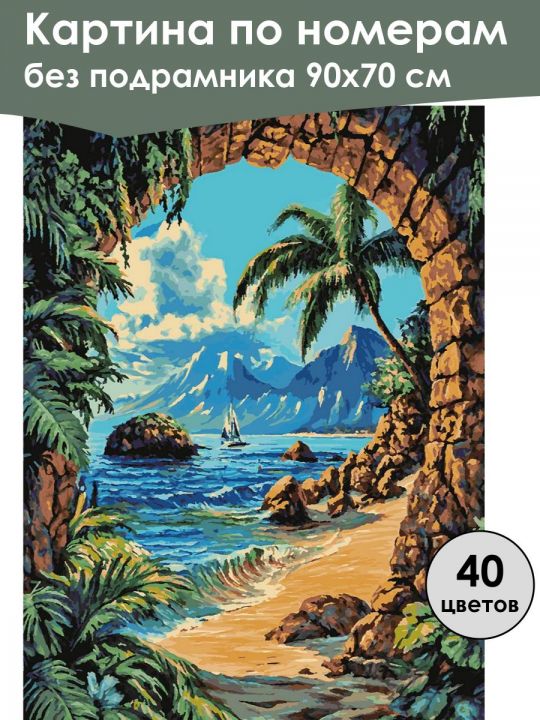 Картина по номерам
без подрамника 90х70 см

40
цветов