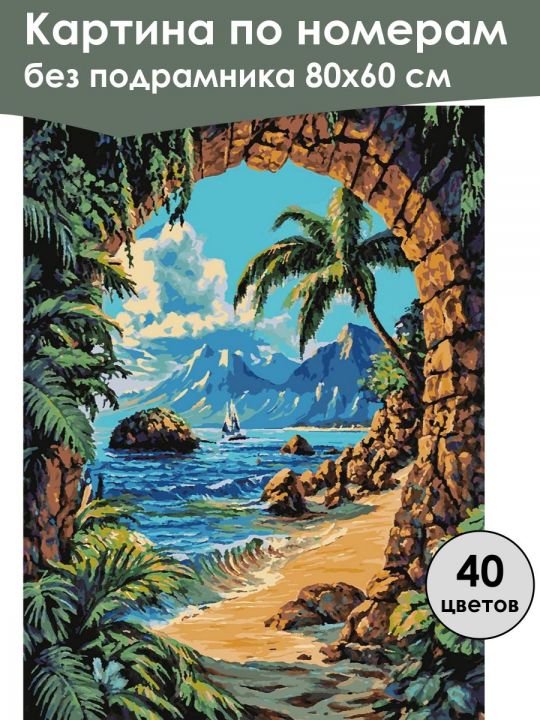 Картина по номерам
без подрамника 80х60 см

40
цветов