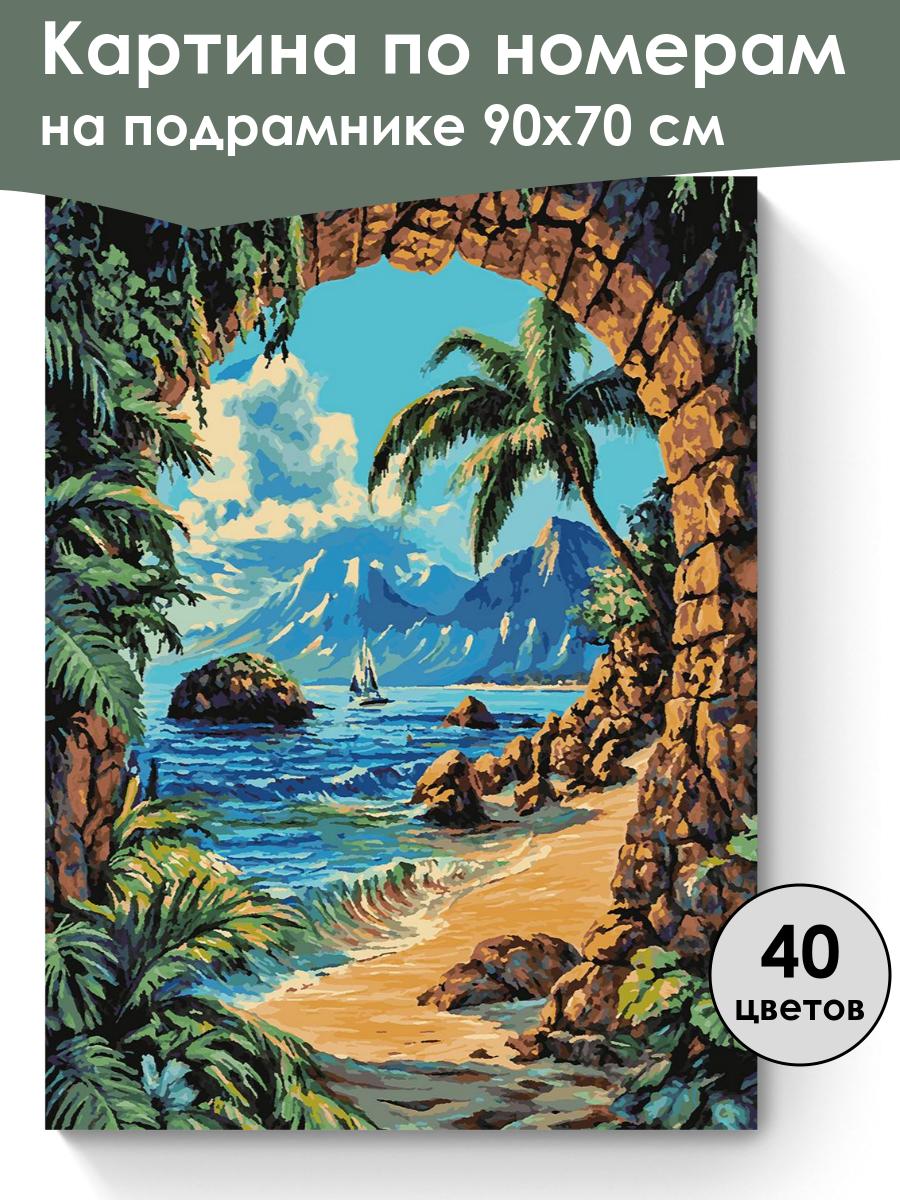 Картина по номерам
на подрамнике 90х70 см

40
цветов