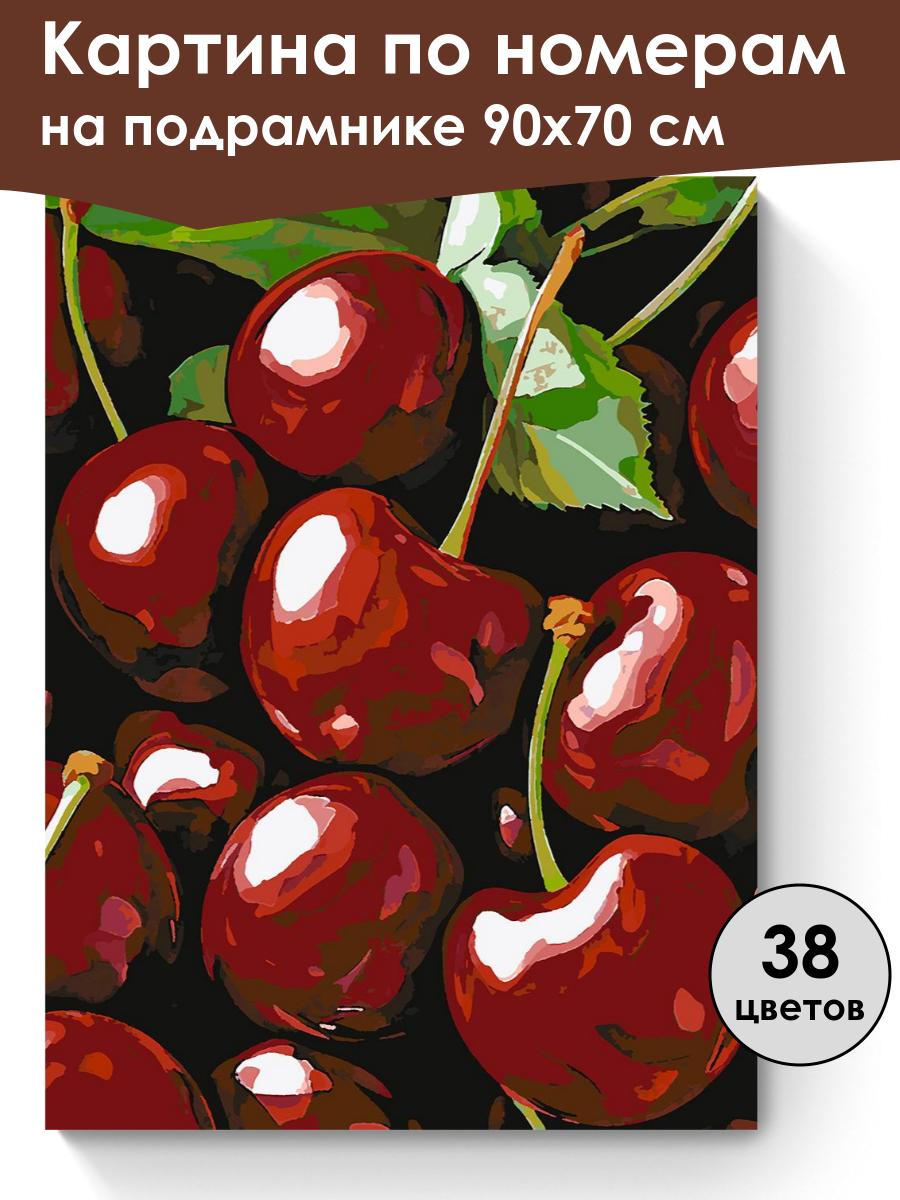 Картина по номерам
на подрамнике 90x70 см

38
цветов