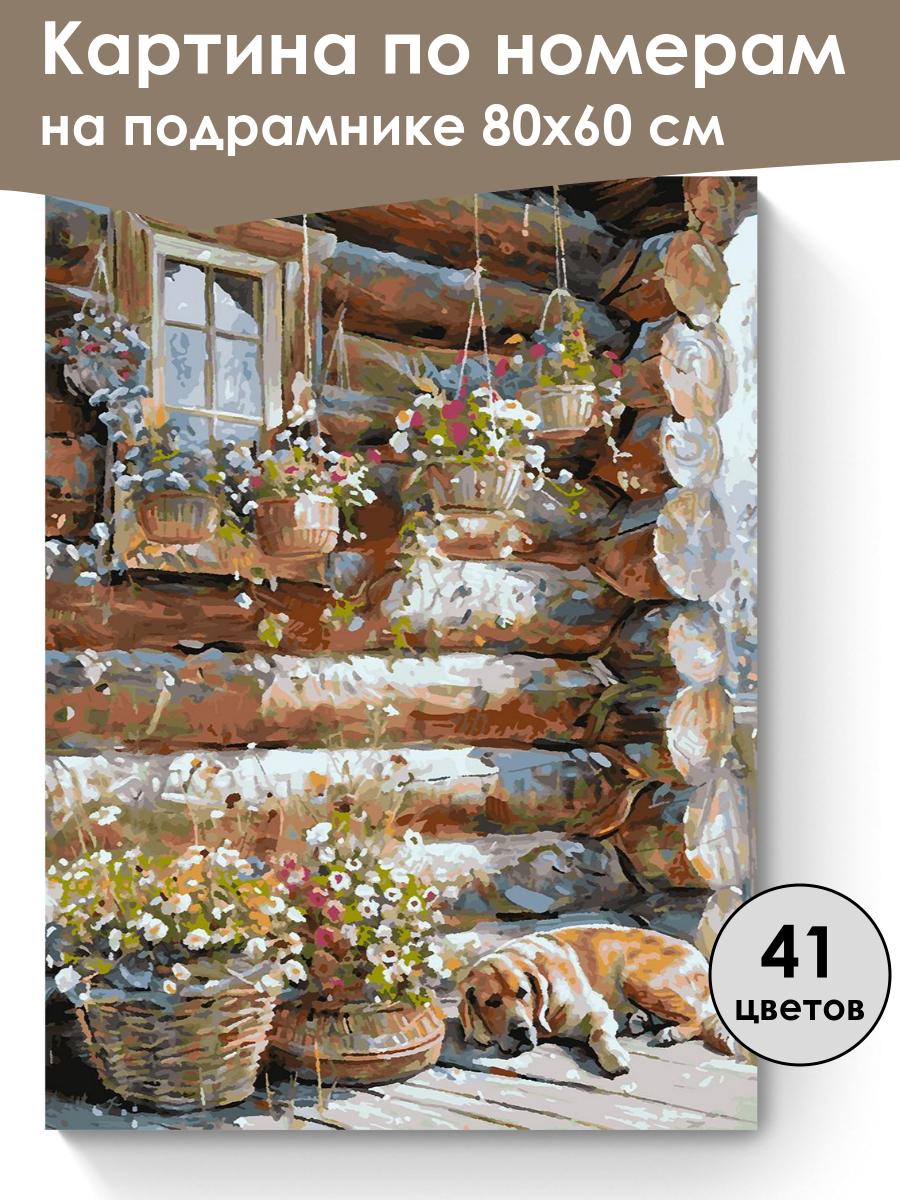 Картина по номерам
на подрамнике 80х60 см

41
цветов