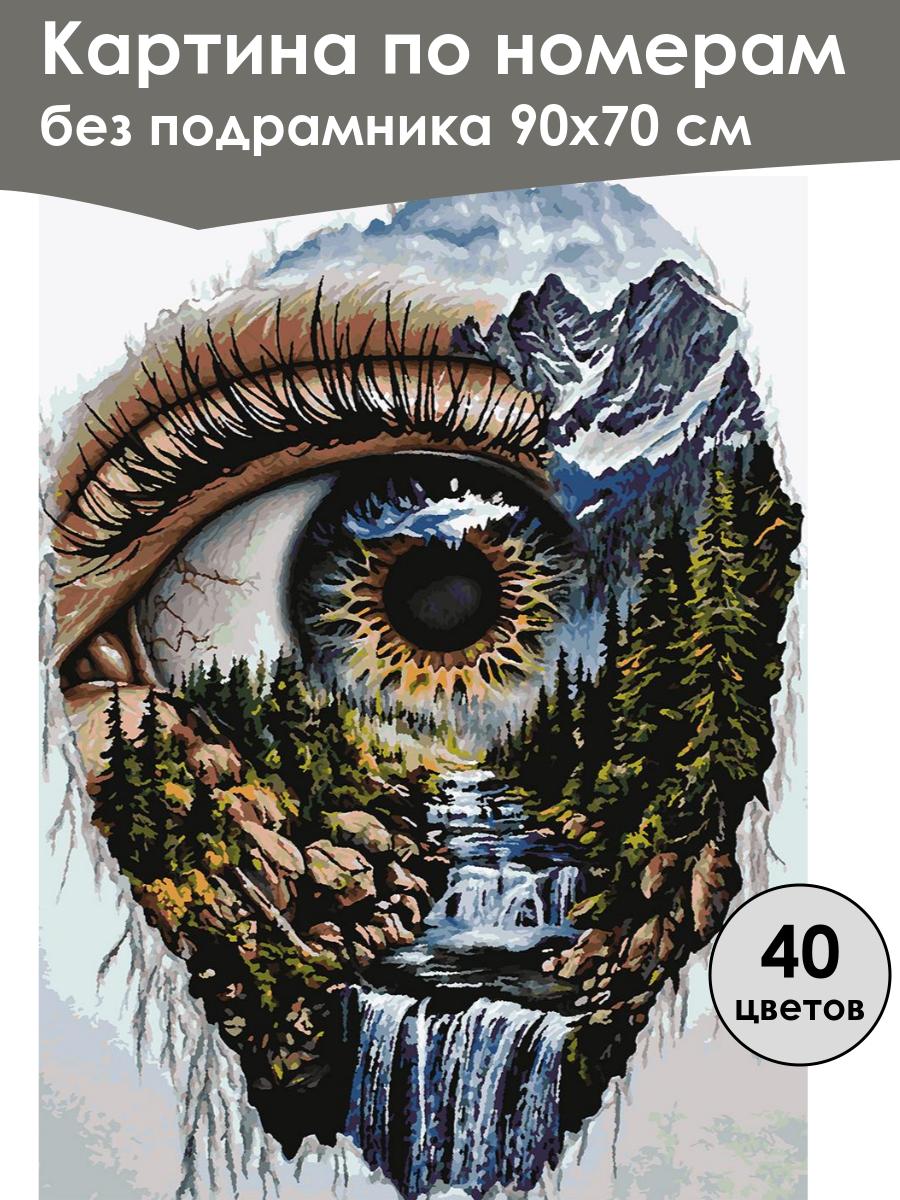 Картина по номерам
без подрамника 90х70 см

40
цветов