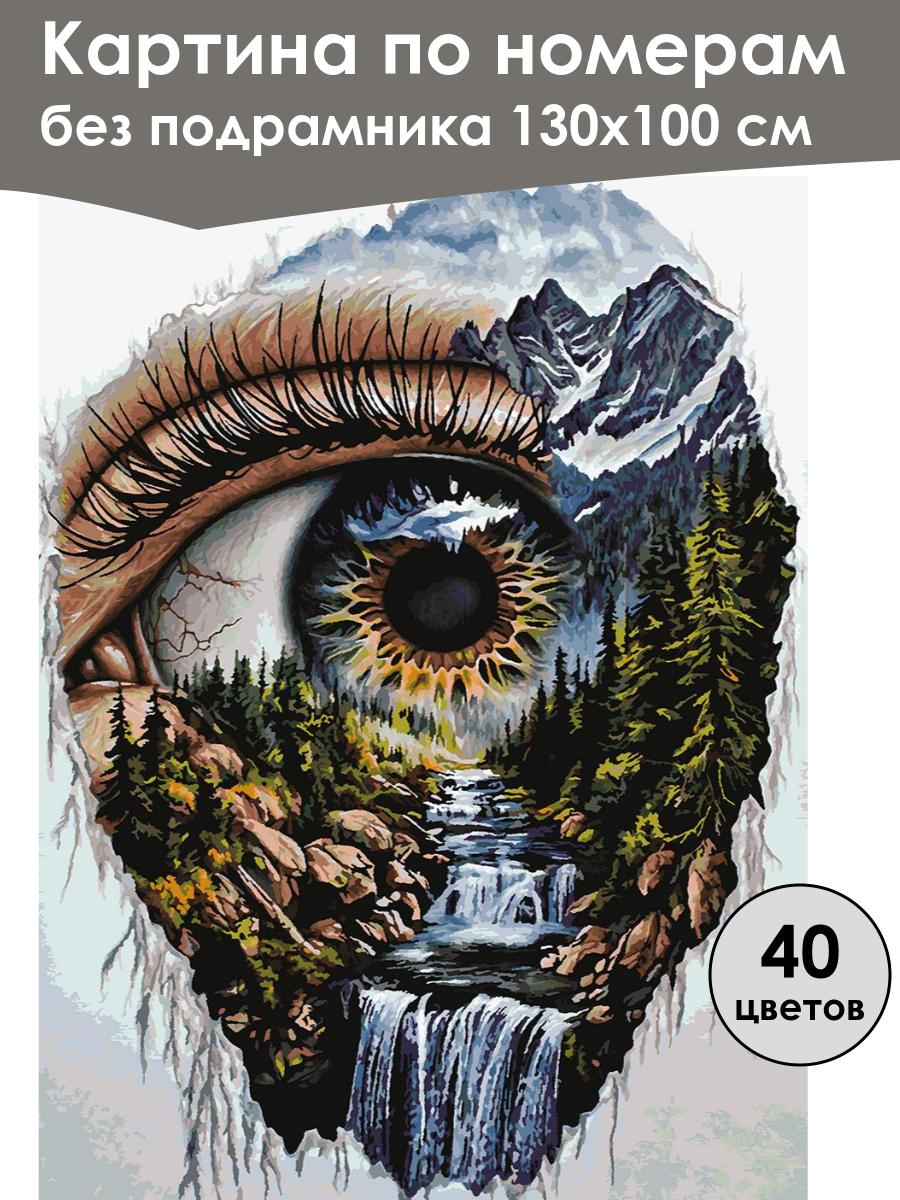 Картина по номерам
без подрамника 130х100 см

40
цветов