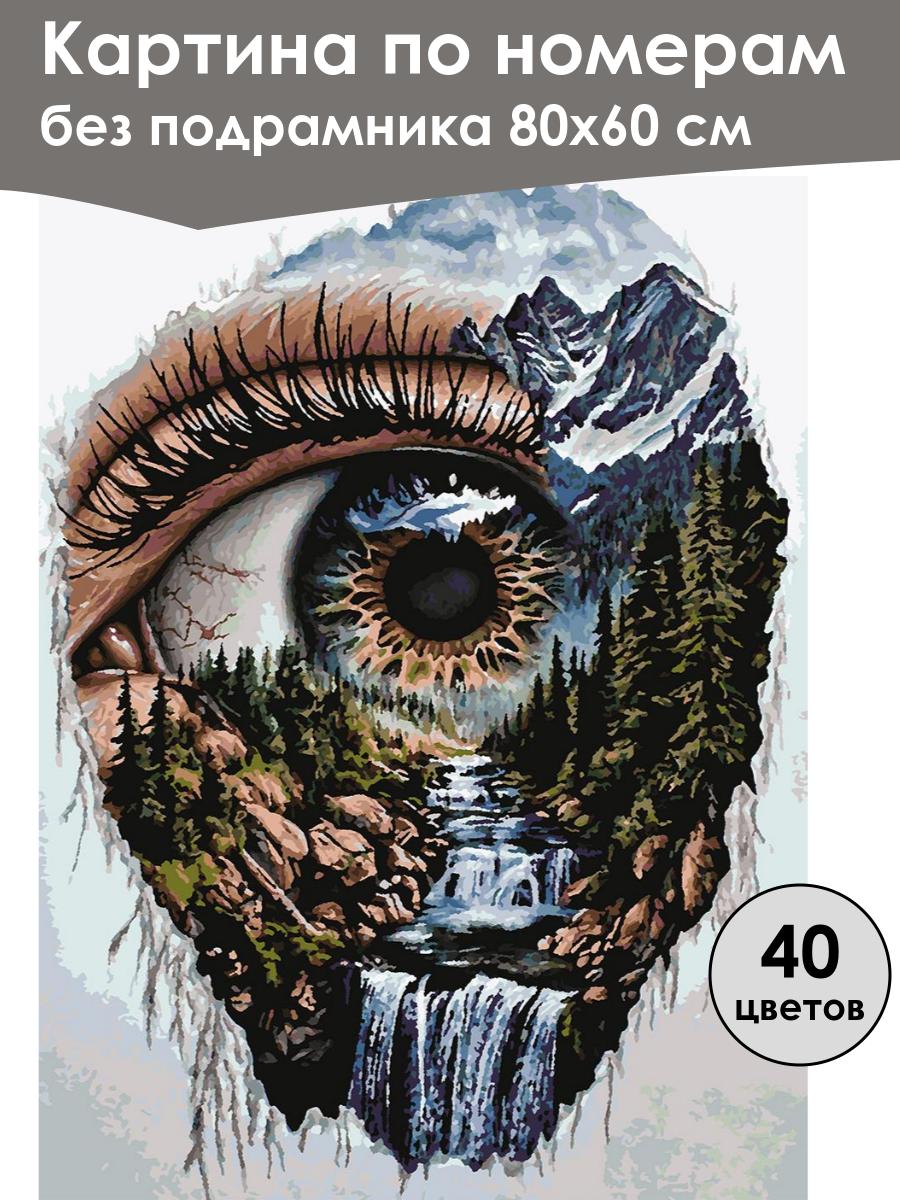 Картина по номерам
без подрамника 80х60 см

40
цветов