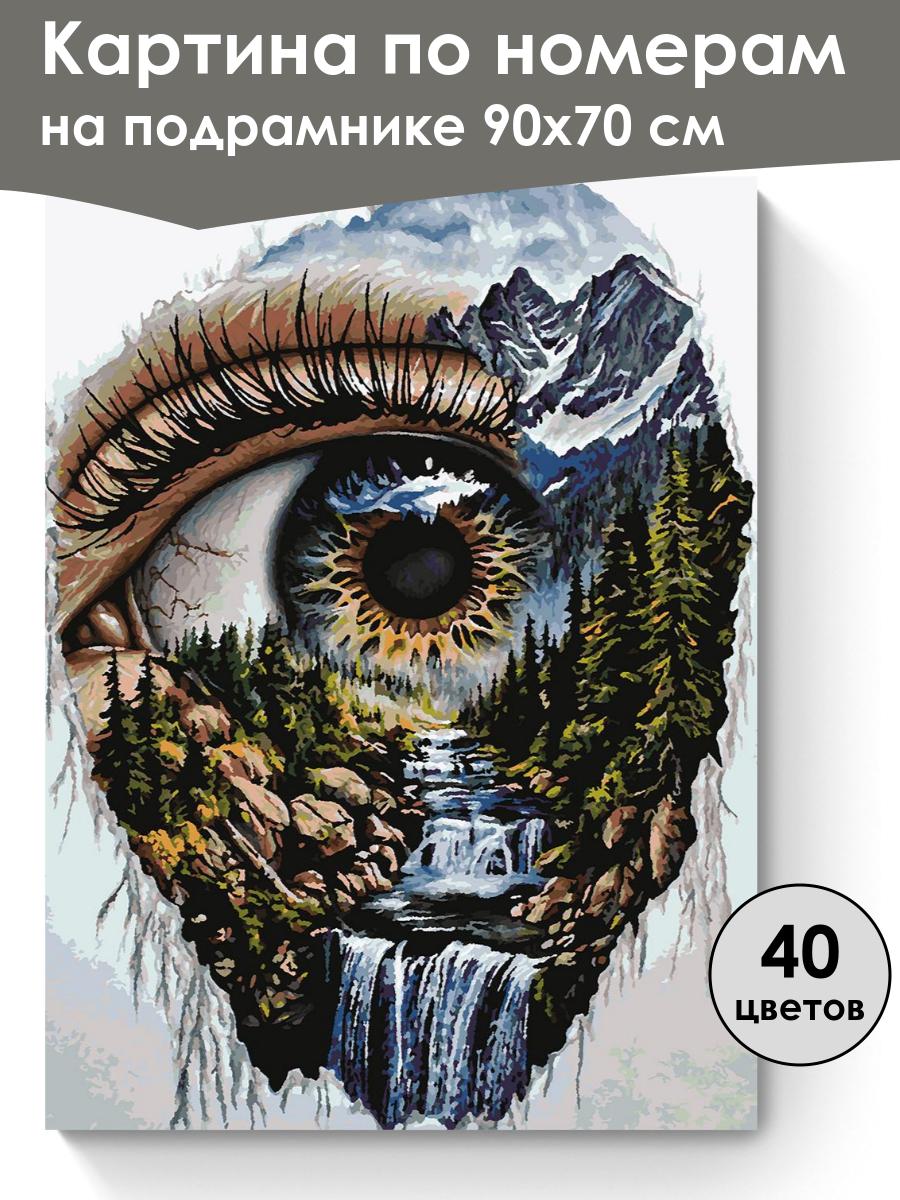 Картина по номерам
на подрамнике 90х70 см

40
цветов