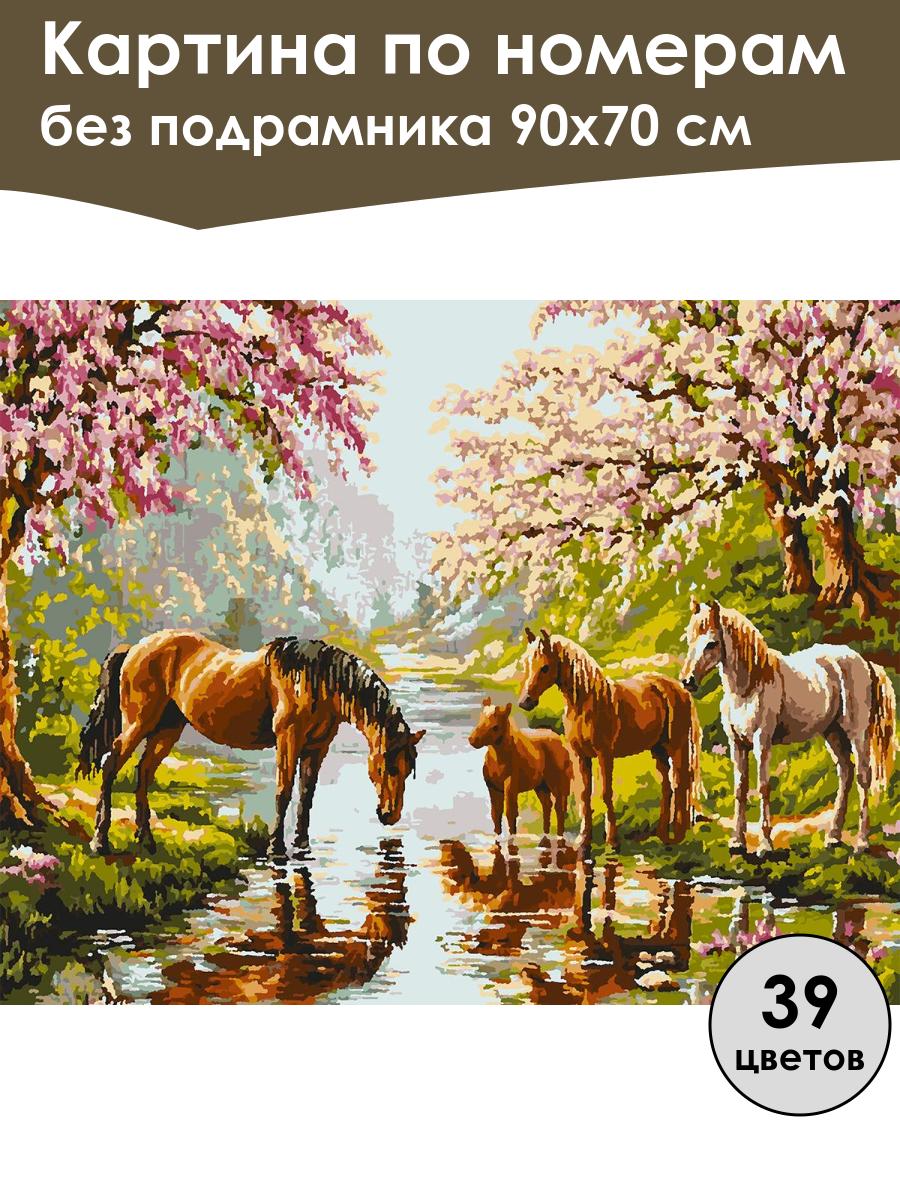 Картина по номерам
без подрамника 90х70 см

39
цветов