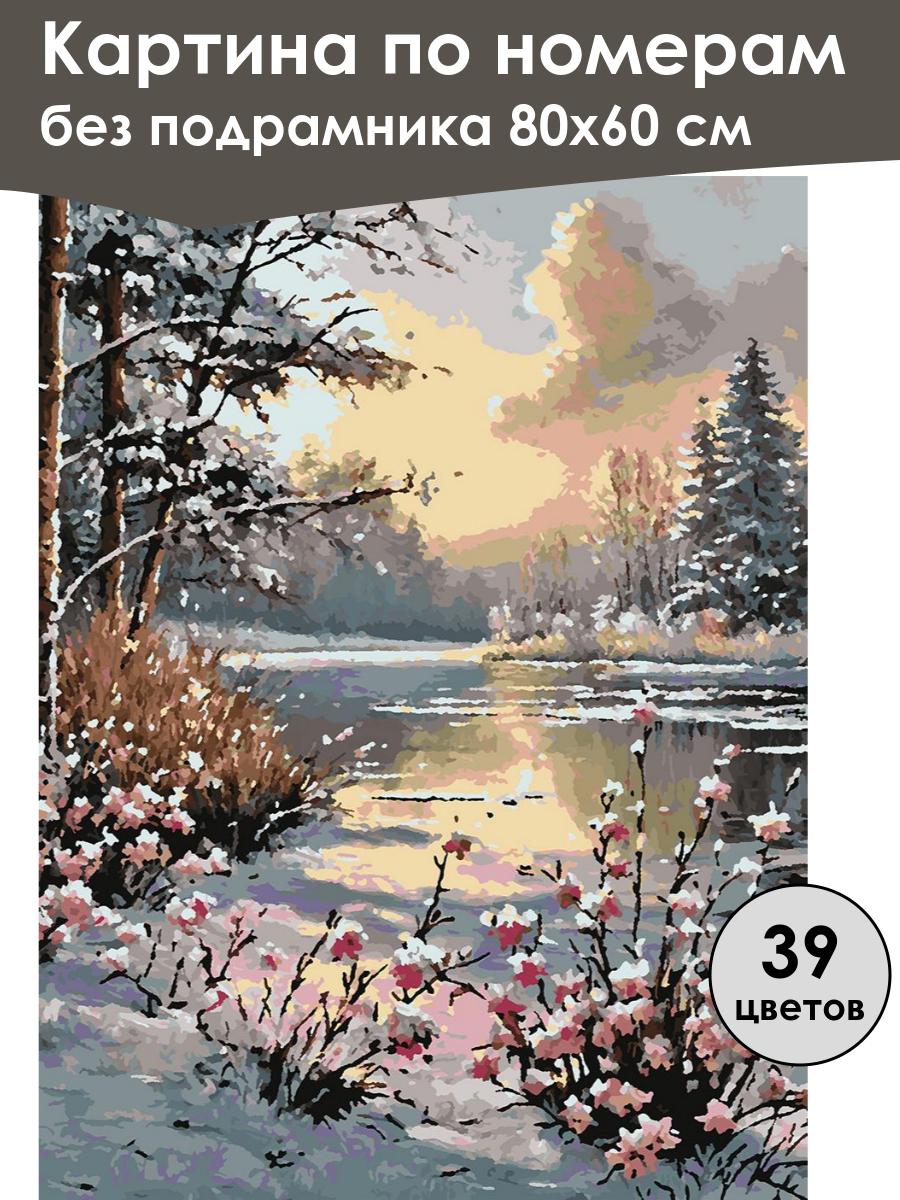 Картина по номерам
без подрамника 80х60 см

39
цветов