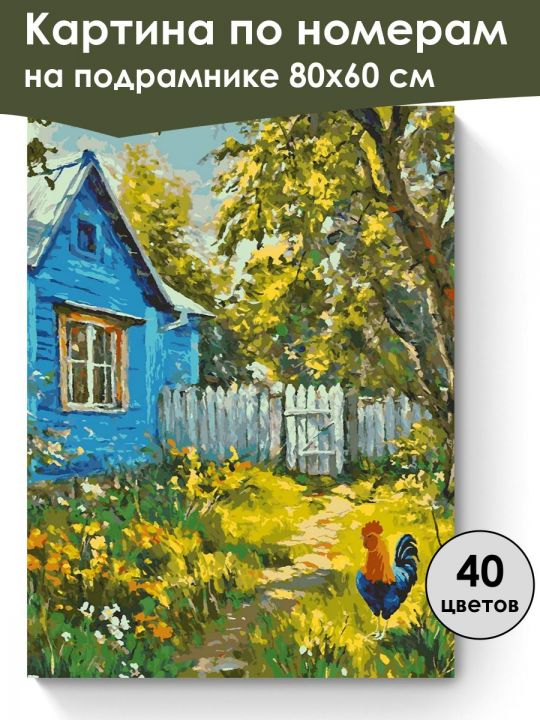 Картина по номерам
на подрамнике 80х60 см

40
цветов