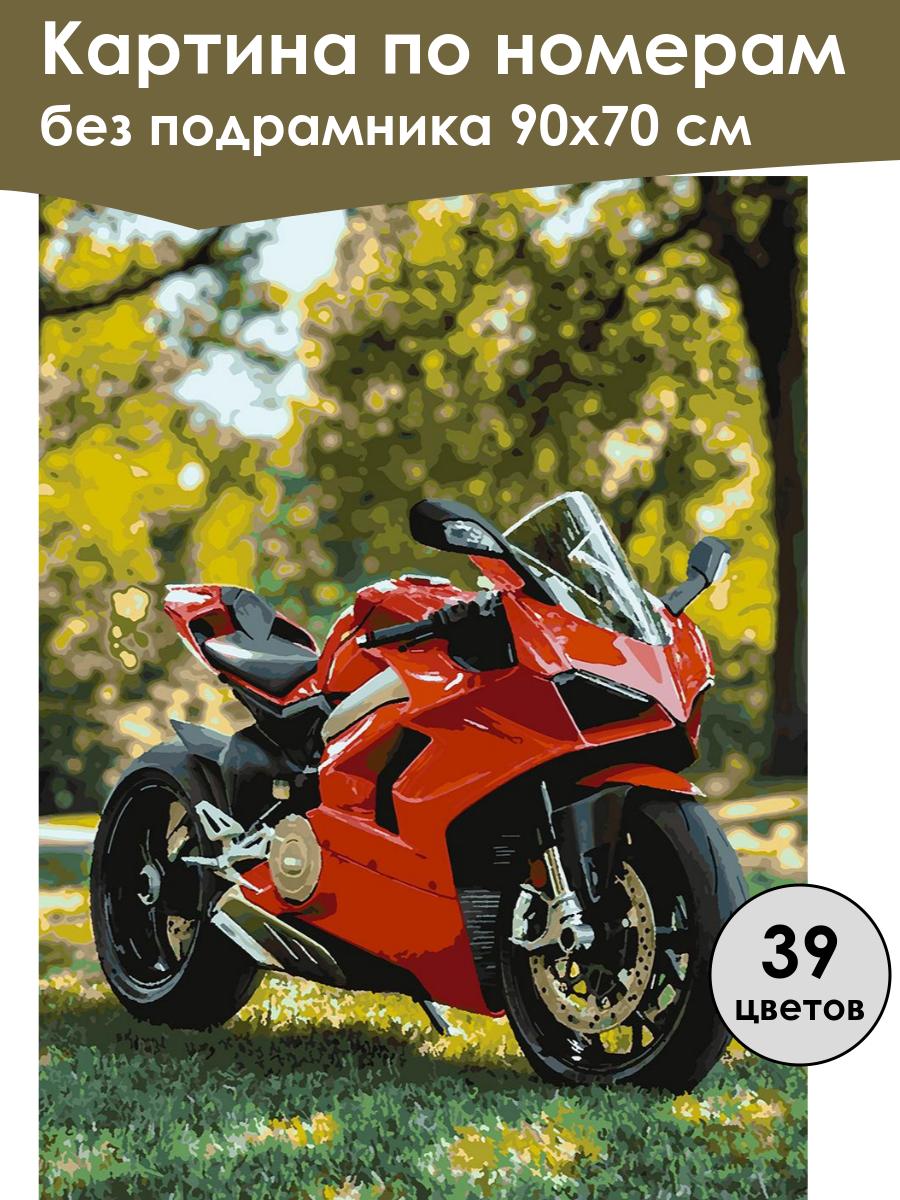 Картина по номерам
без подрамника 90х70 см

39
цветов