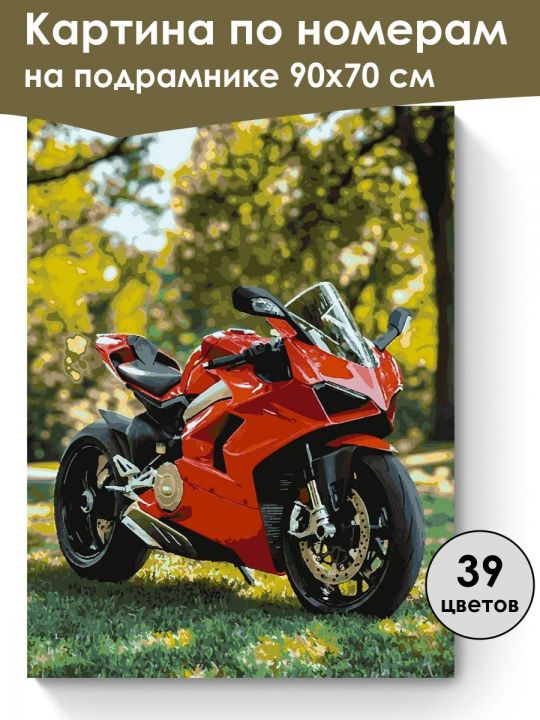 Картина по номерам на подрамнике 90х70 см

39 цветов