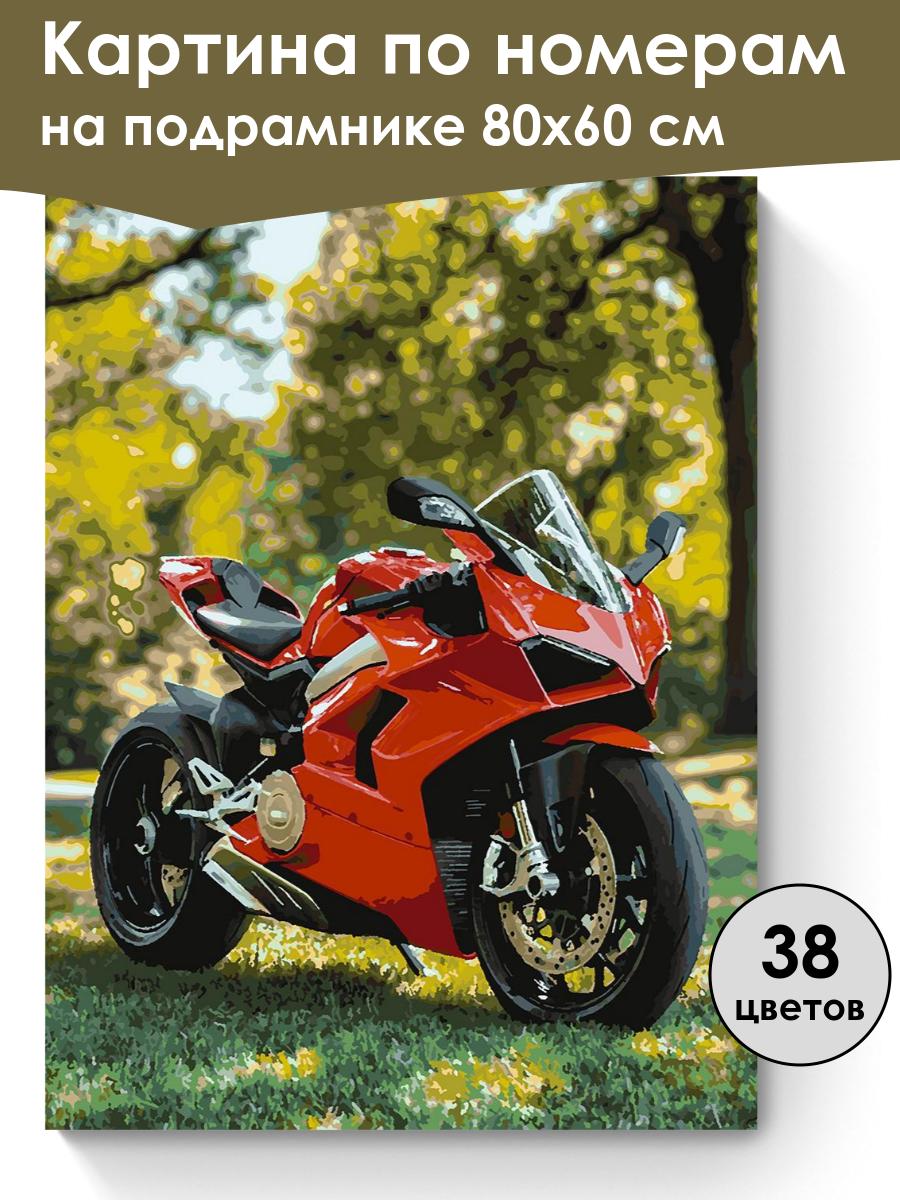 Картина по номерам
на подрамнике 80x60 см

38
цветов